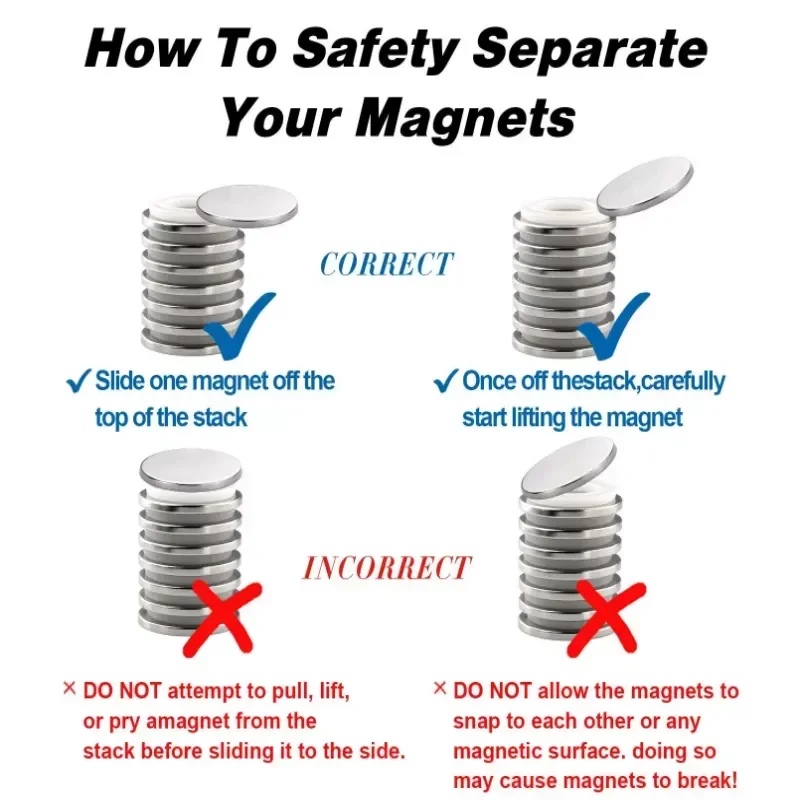 How To Safety Separate Your Magnets

CORRECT

✓ Slide one magnet off the top of the stack

✓ Once off thestack,carefully start lifting the magnet

INCORRECT

× DO NOT attempt to pull, lift, or pry amagnet from the stack before sliding it to the side.

× DO NOT allow the magnets to snap to each other or any magnetic surface. doing so may cause magnets to break!