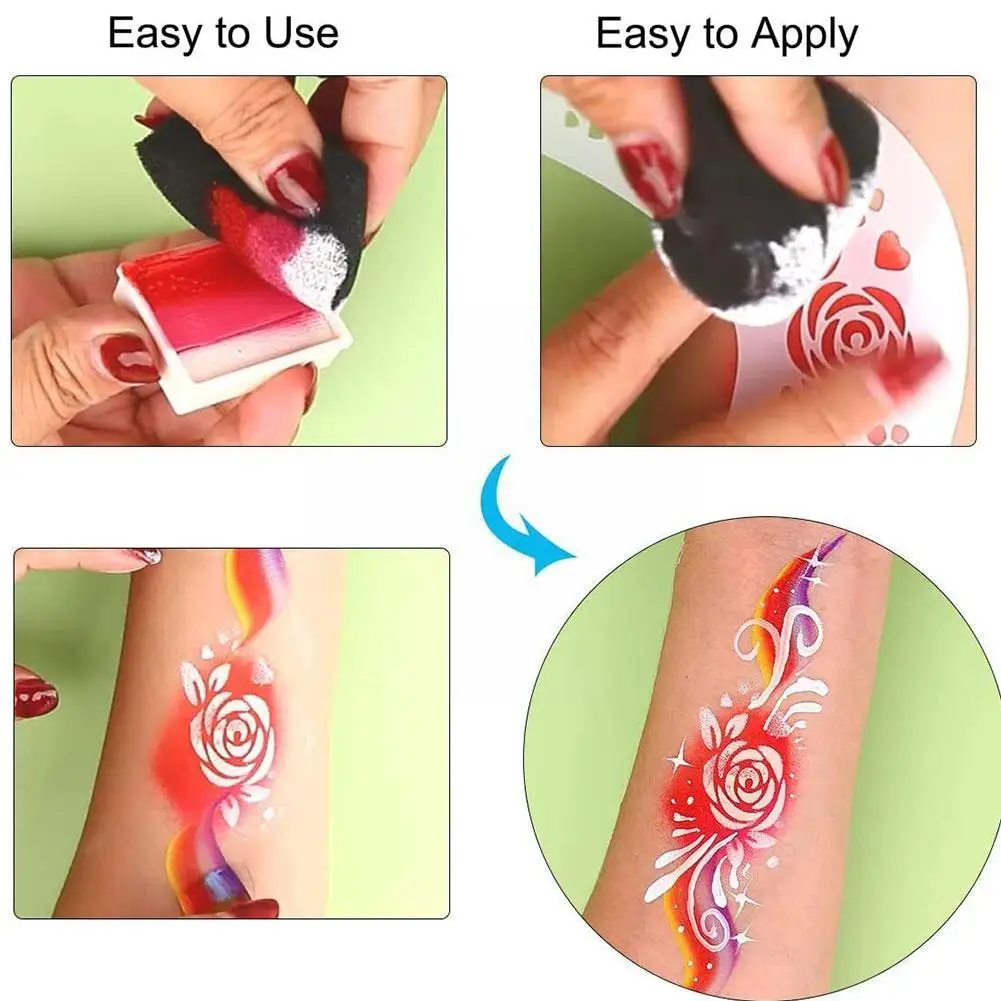 Easy to Use

Easy to Apply