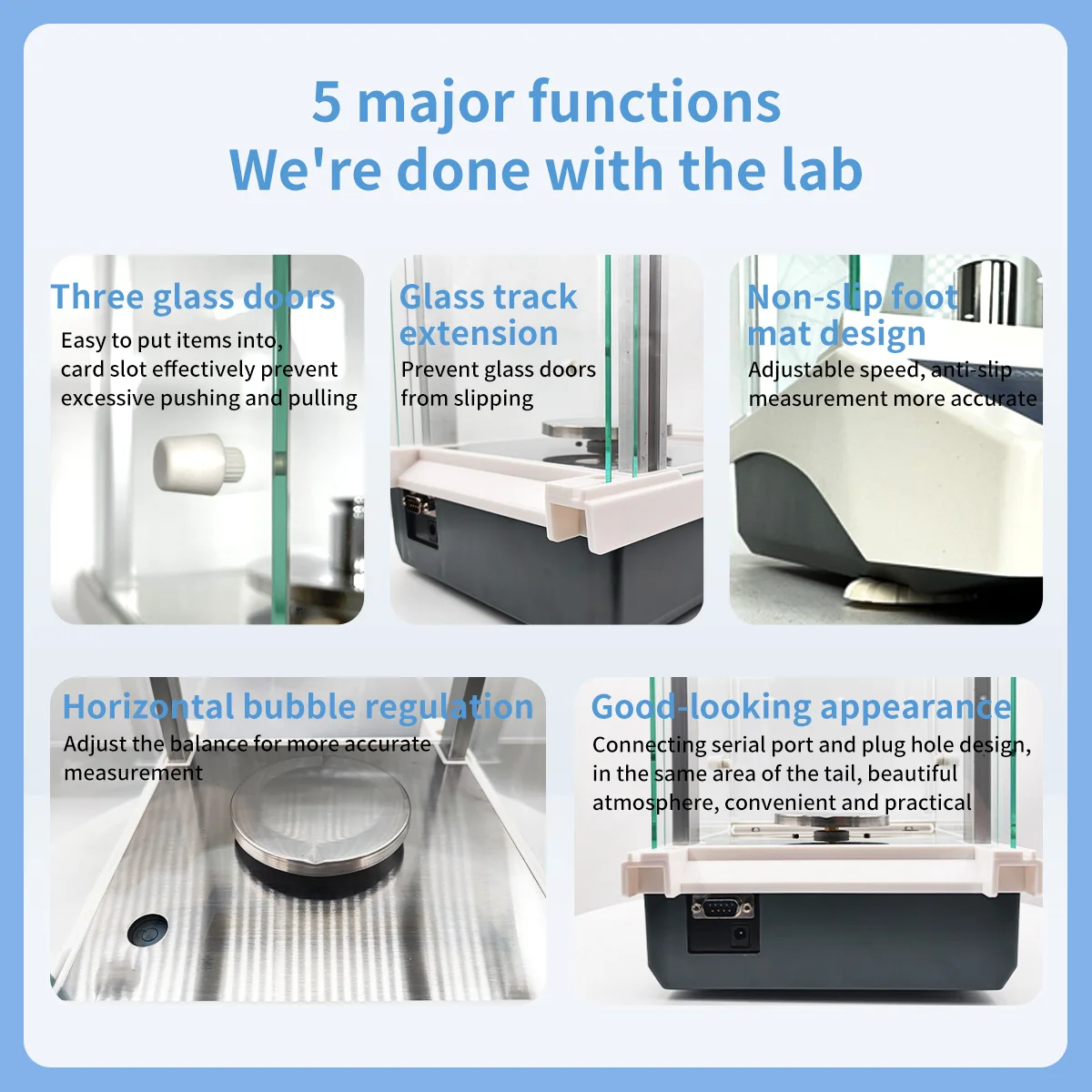 5 major functions
We're done with the lab

Three glass doors
Easy to put items into, card slot effectively prevent excessive pushing and pulling

Glass track extension
Prevent glass doors from slipping

Non-slip foot mat design
Adjustable speed, anti-slip measurement more accurate

Horizontal bubble regulation
Adjust the balance for more accurate measurement

Good-looking appearance
Connecting serial port and plug hole design, in the same area of the tail, beautiful atmosphere, convenient and practical