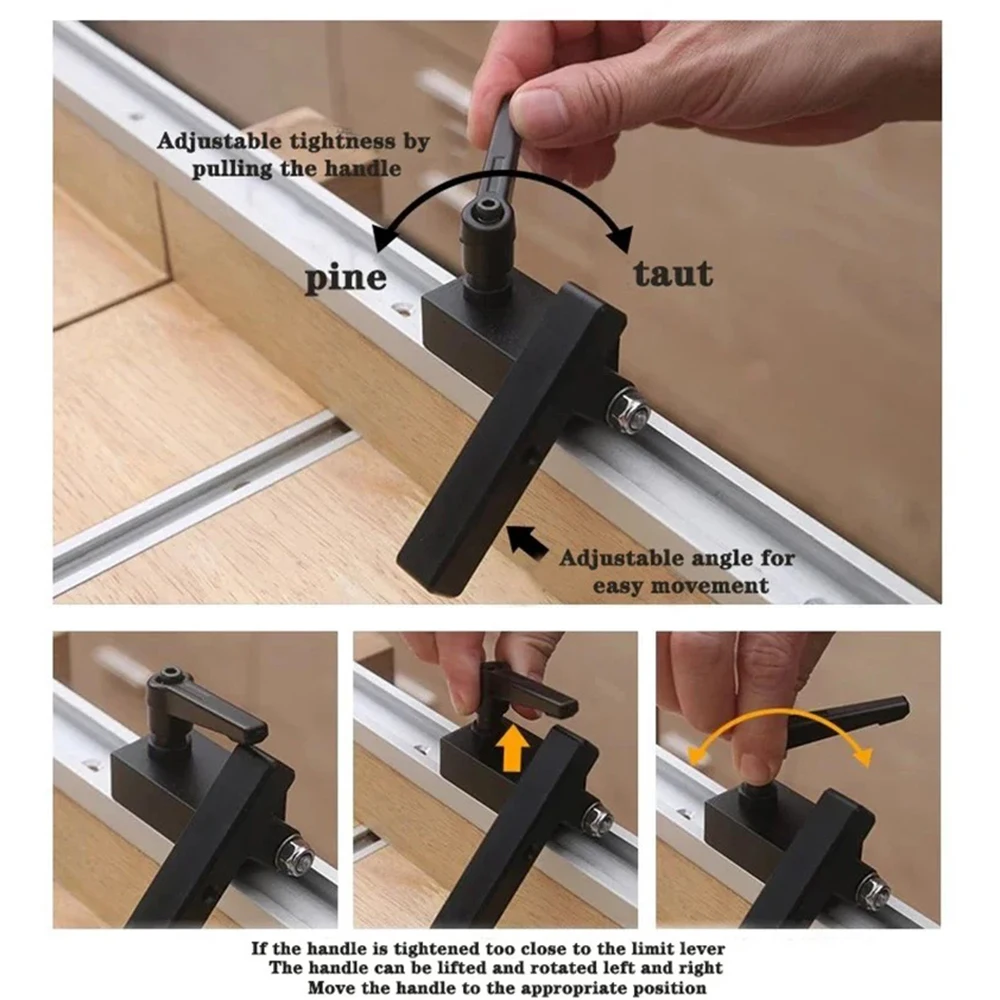 Adjustable tightness by pulling the handle

pine

taut

Adjustable angle for easy movement

If the handle is tightened too close to the limit lever
The handle can be lifted and rotated left and right
Move the handle to the appropriate position