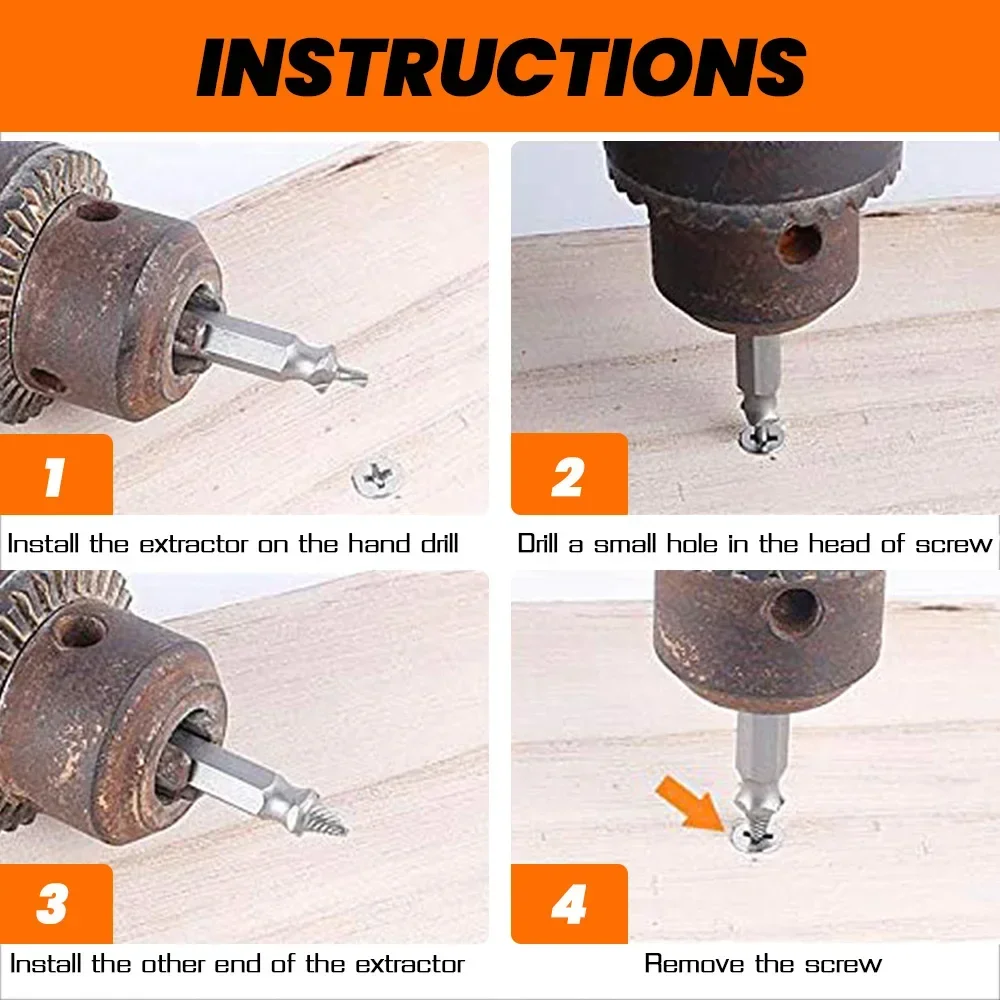 INSTRUCTIONS

1

Install the extractor on the hand drill

2

Drill a small hole in the head of screw

3

Install the other end of the extractor

4

Remove the screw