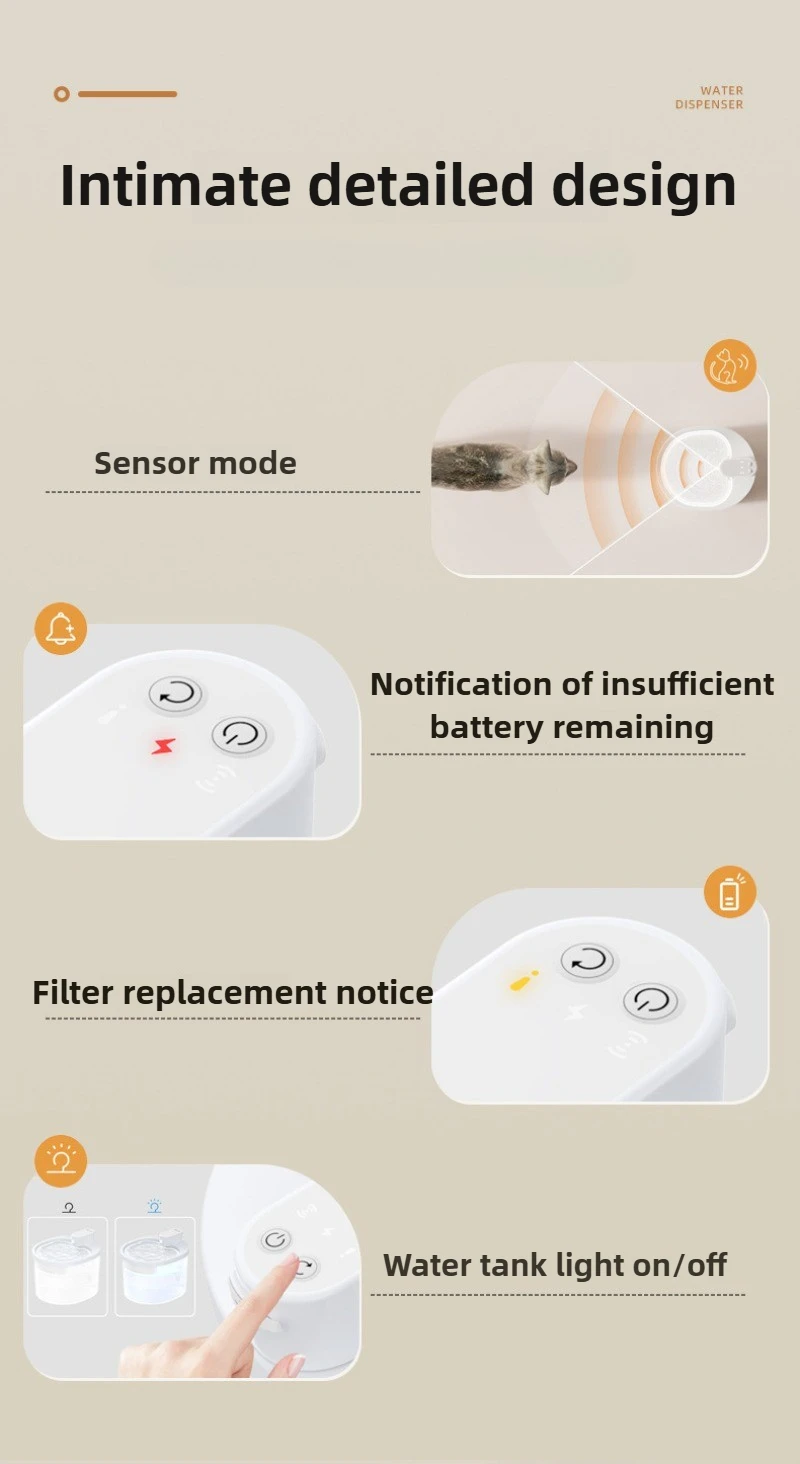 WATER DISPENSER

Intimate detailed design

Sensor mode

Notification of insufficient battery remaining

Filter replacement notice

Water tank light on/off