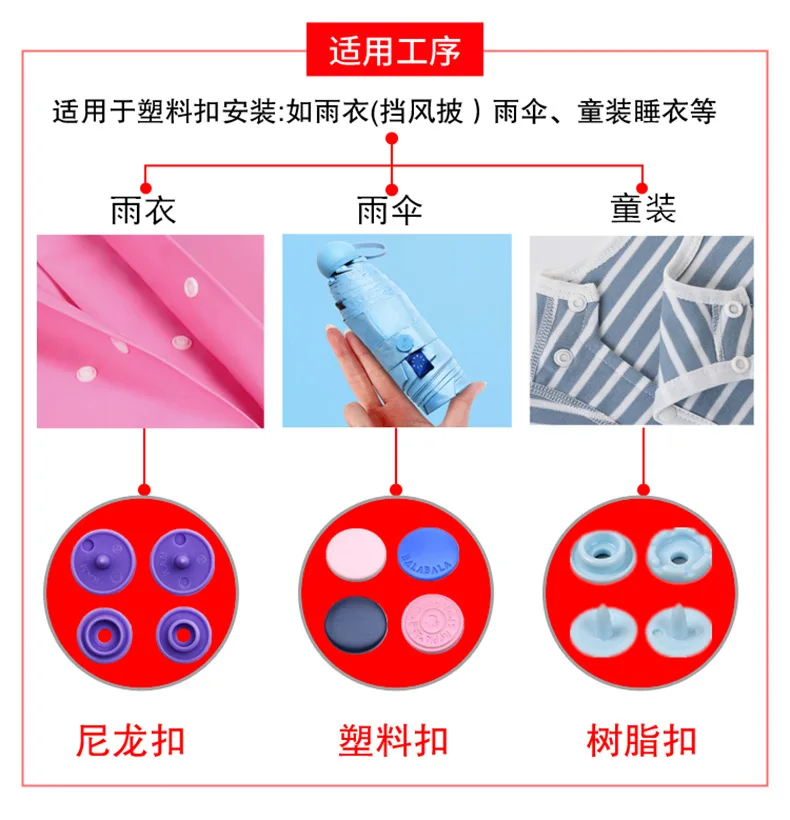 适用工序

适用于塑料扣安装:如雨衣(挡风披 ) 雨伞、童装睡衣等

雨衣

雨伞

童装

BALABALA

尼龙扣

塑料扣

树脂扣