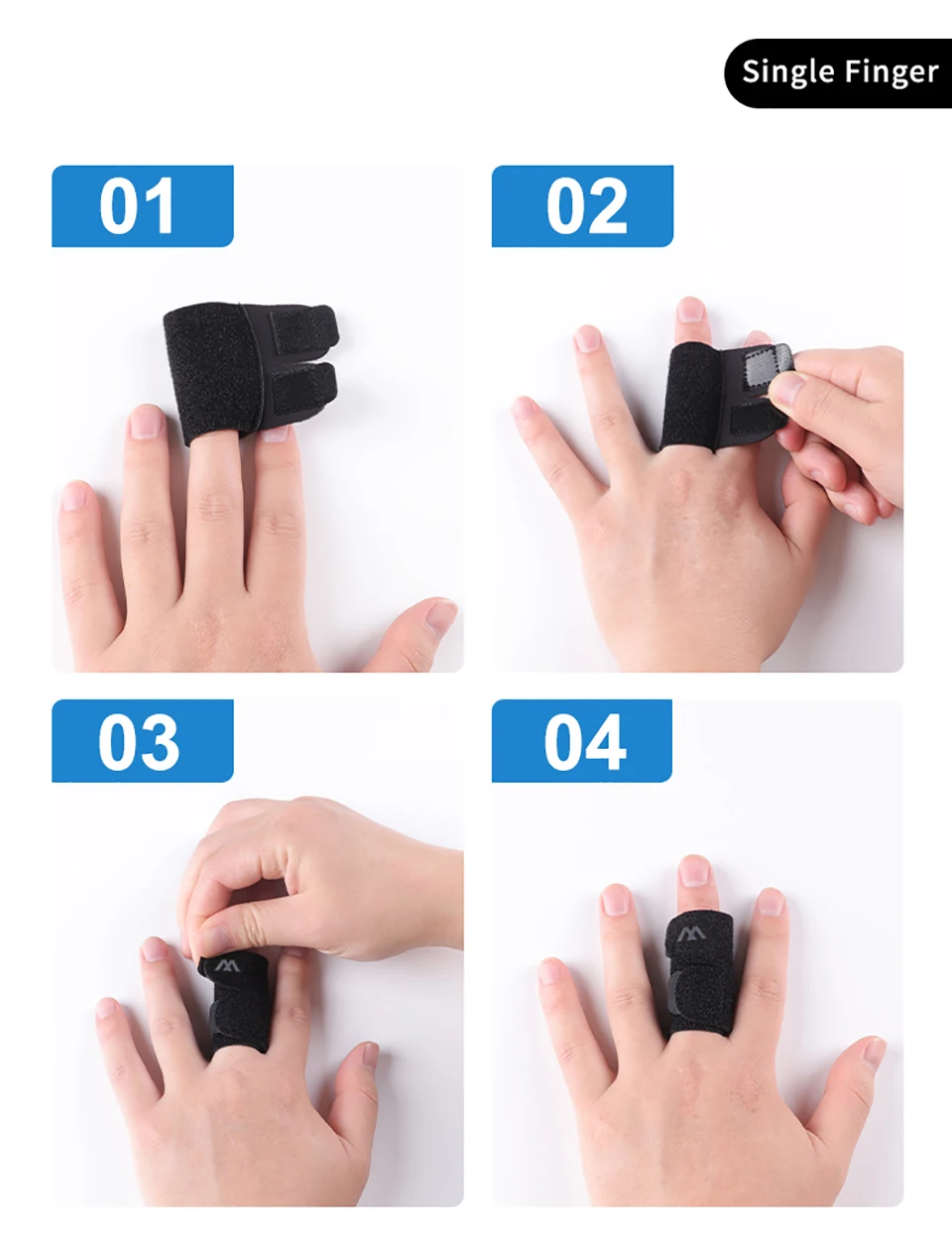 Single Finger

01

02

03

04