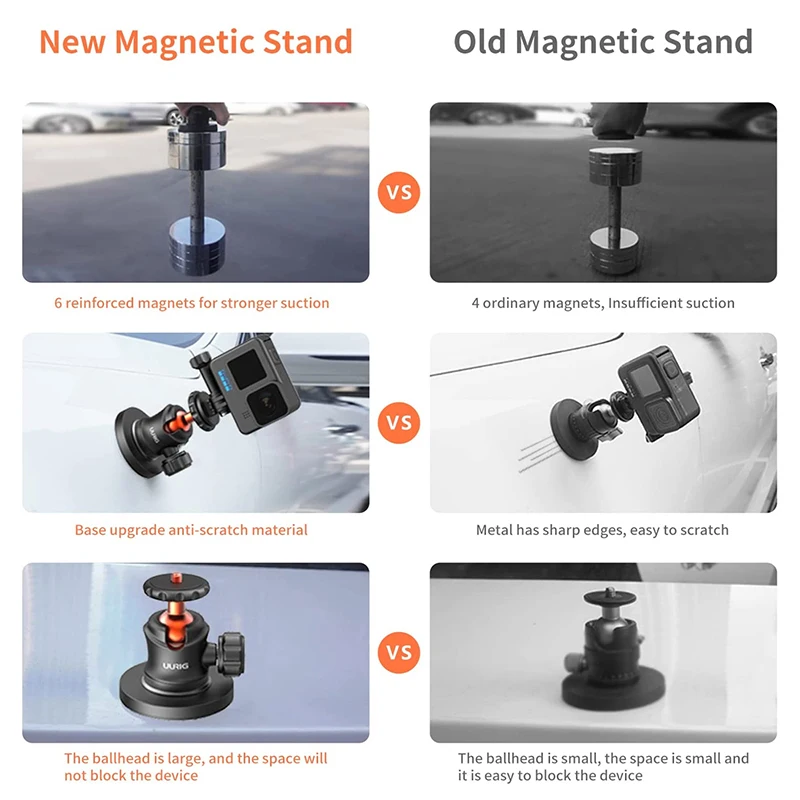 New Magnetic Stand

Old Magnetic Stand

VS

6 reinforced magnets for stronger suction

4 ordinary magnets, Insufficient suction

UURIG

VS

Base upgrade anti-scratch material

Metal has sharp edges, easy to scratch

UURIG

VS

The ballhead is large, and the space will not block the device

The ballhead is small, the space is small and it is easy to block the device