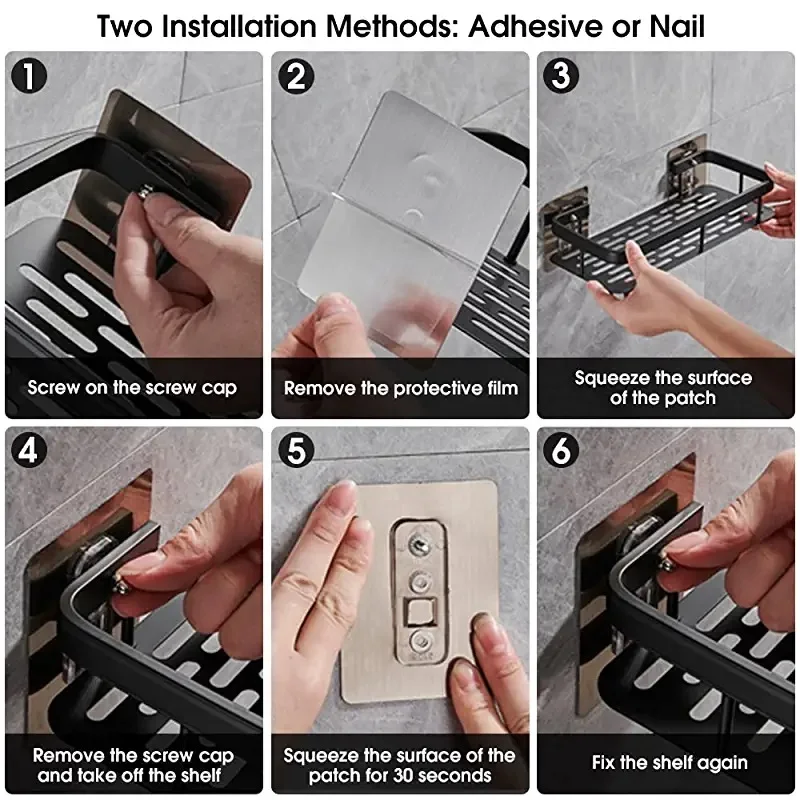 Two Installation Methods: Adhesive or Nail

1
Screw on the screw cap

2
Remove the protective film

3
Squeeze the surface of the patch

4
Remove the screw cap and take off the shelf

5
Squeeze the surface of the patch for 30 seconds

6
Fix the shelf again