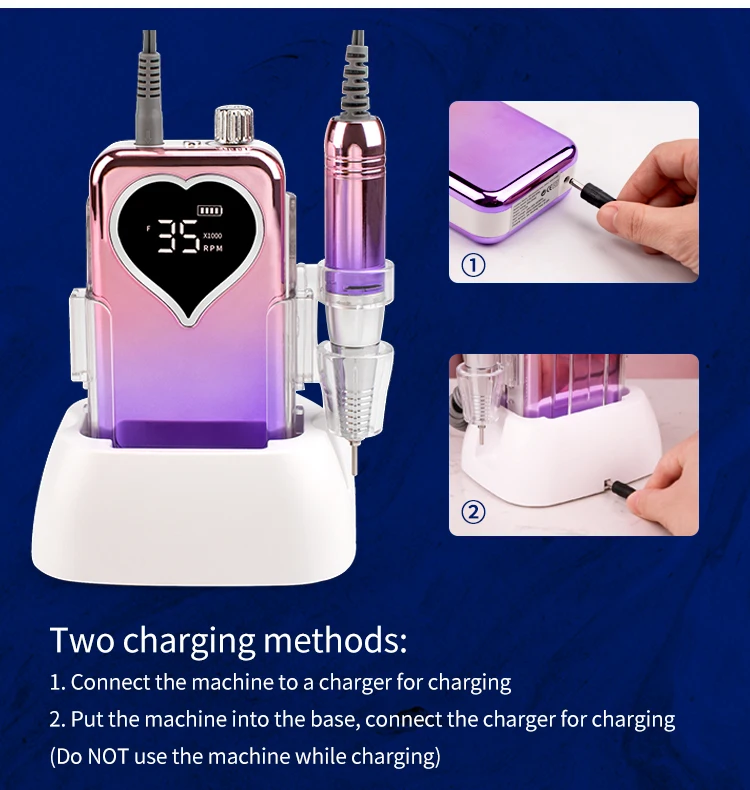 F
35
X1000
RPM

①

②

Two charging methods:
1. Connect the machine to a charger for charging
2. Put the machine into the base, connect the charger for charging
(Do NOT use the machine while charging)