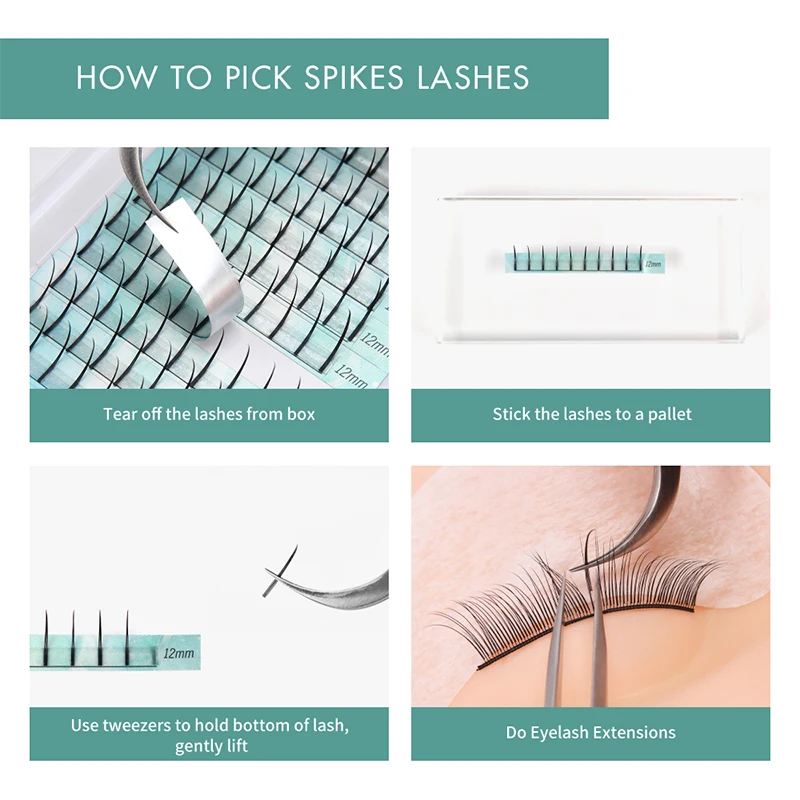 HOW TO PICK SPIKES LASHES

12mm

12mm

Tear off the lashes from box

12mm

Stick the lashes to a pallet

12mm

Use tweezers to hold bottom of lash, gently lift

Do Eyelash Extensions