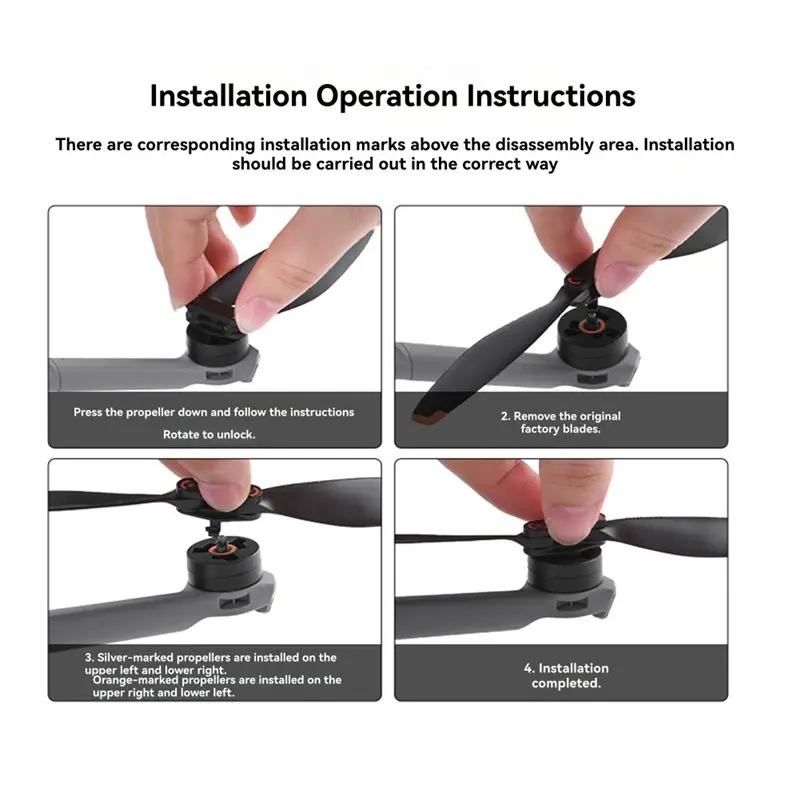 Installation Operation Instructions

There are corresponding installation marks above the disassembly area. Installation should be carried out in the correct way

Press the propeller down and follow the instructions

Rotate to unlock.

2. Remove the original factory blades.

3. Silver-marked propellers are installed on the upper left and lower right.

Orange-marked propellers are installed on the upper right and lower left.

4. Installation completed.