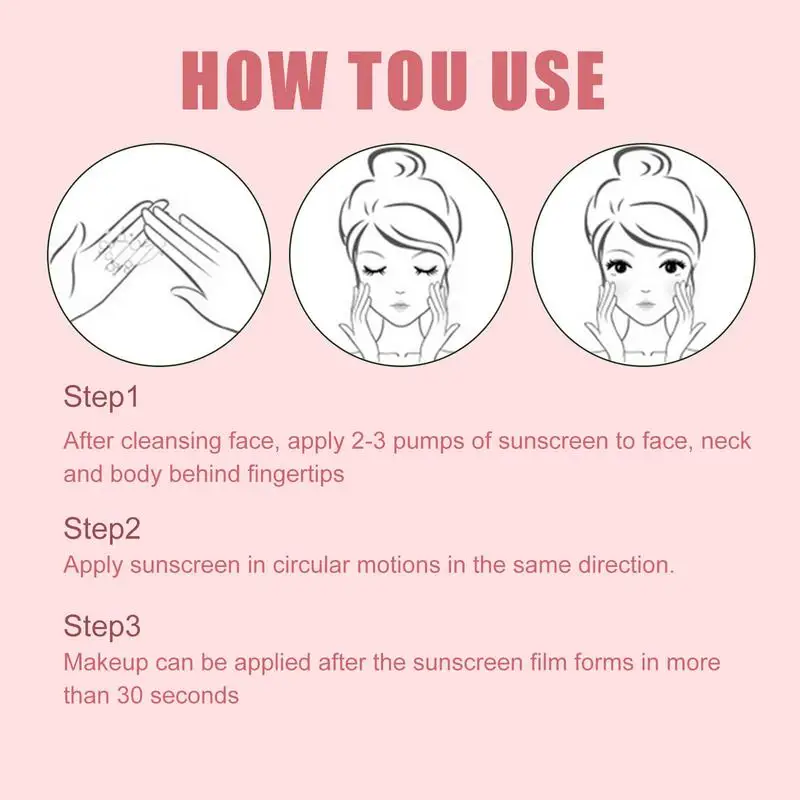 HOW TOU USE

Step1
After cleansing face, apply 2-3 pumps of sunscreen to face, neck and body behind fingertips

Step2
Apply sunscreen in circular motions in the same direction.

Step3
Makeup can be applied after the sunscreen film forms in more than 30 seconds