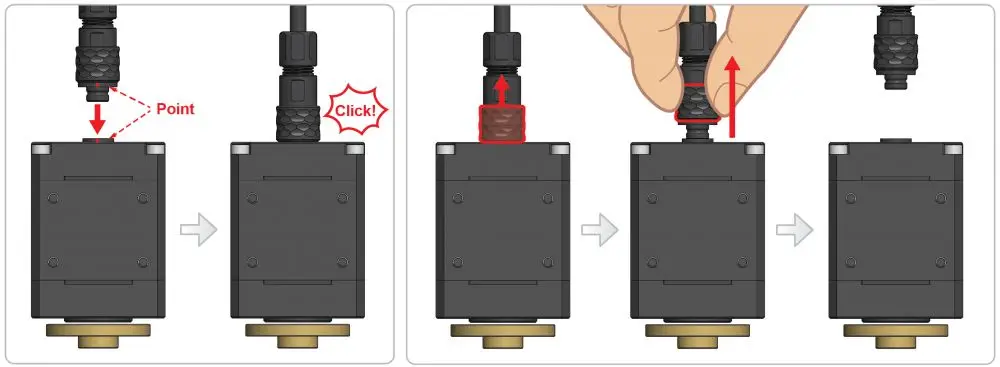 Point

Click!