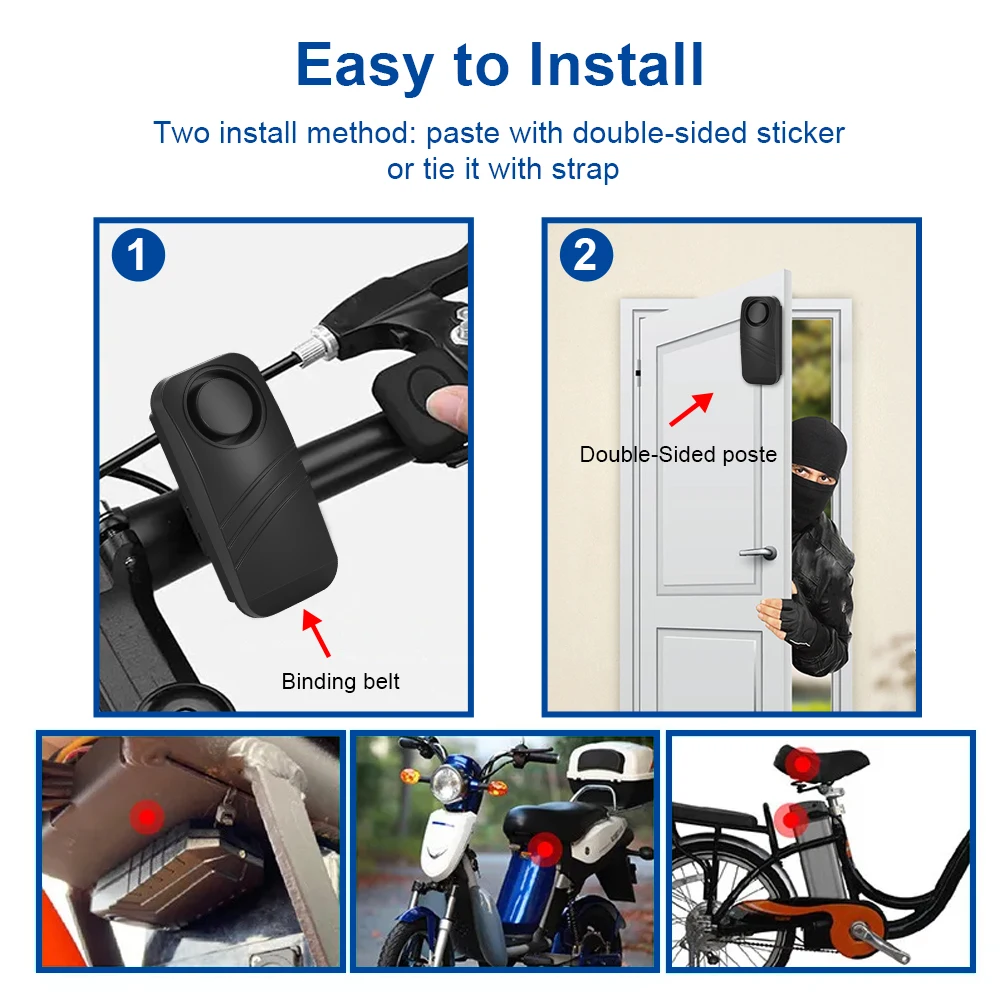 Easy to Install

Two install method: paste with double-sided sticker or tie it with strap

1

Binding belt

2

Double-Sided poste