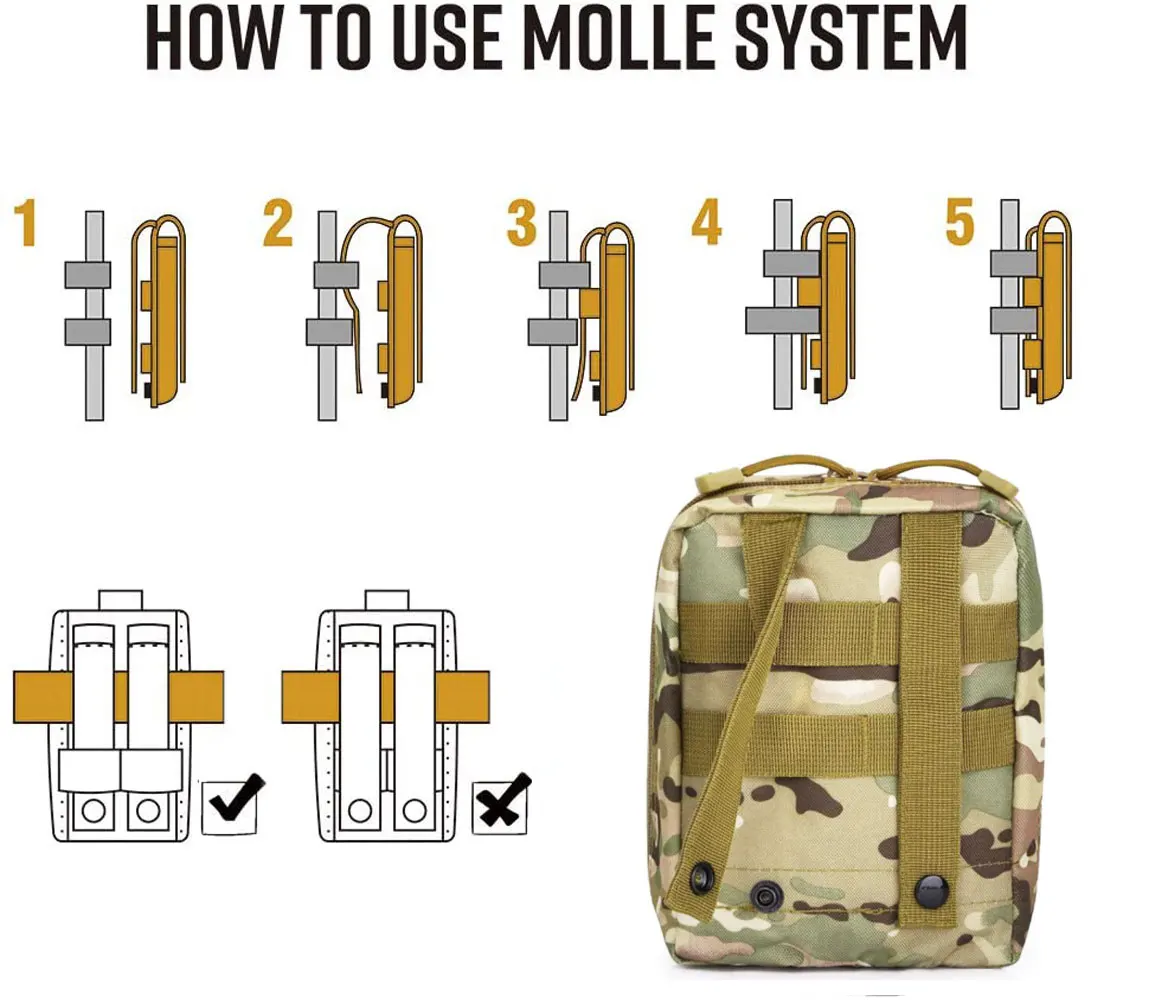 HOW TO USE MOLLE SYSTEM

1

2

3

4

5