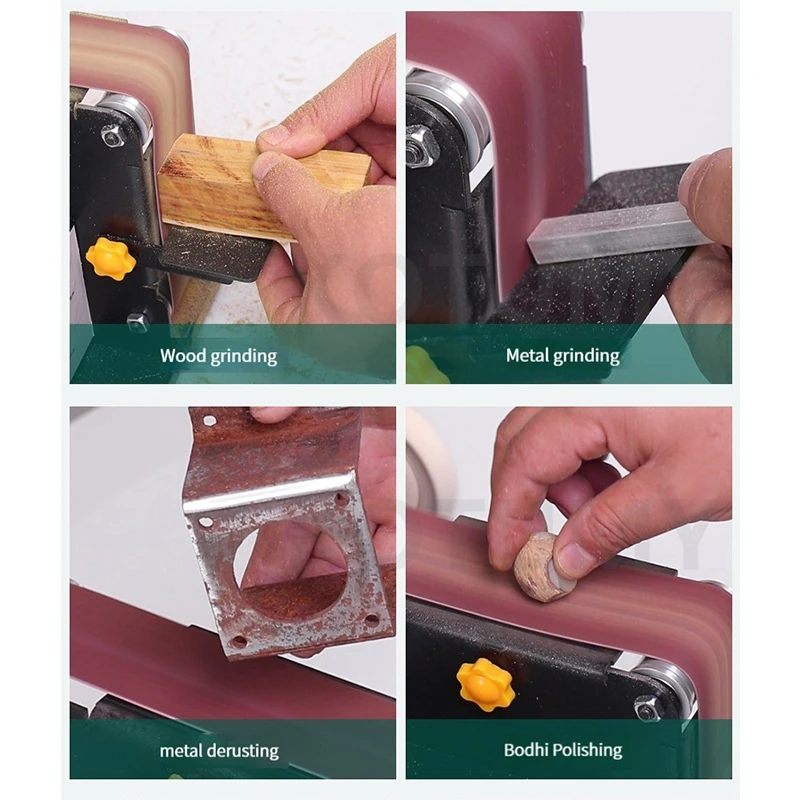 Wood grinding

Metal grinding

metal derusting

Bodhi Polishing