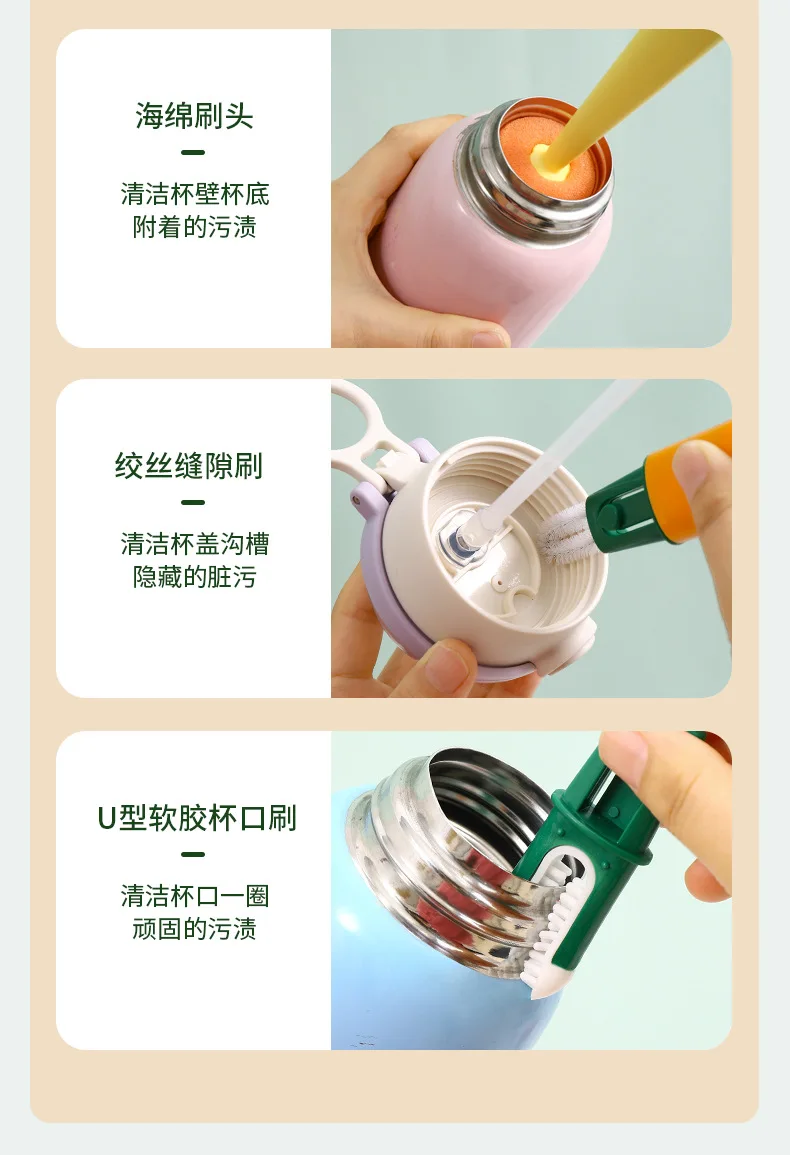 海绵刷头

清洁杯壁杯底
附着的污渍

绞丝缝隙刷

清洁杯盖沟槽
隐藏的脏污

U型软胶杯口刷

清洁杯口一圈
顽固的污渍