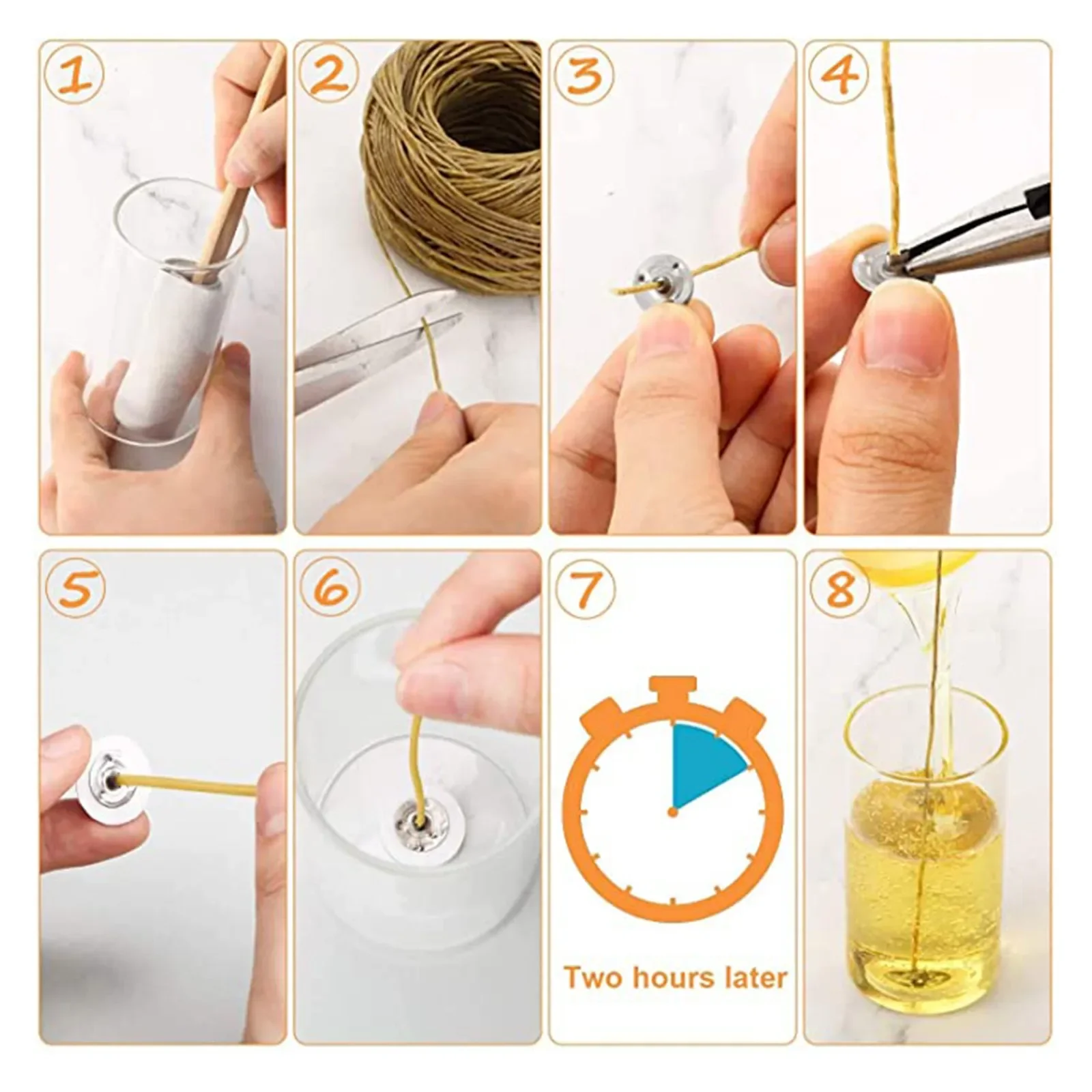 1

2

3

4

5

6

7

Two hours later

8