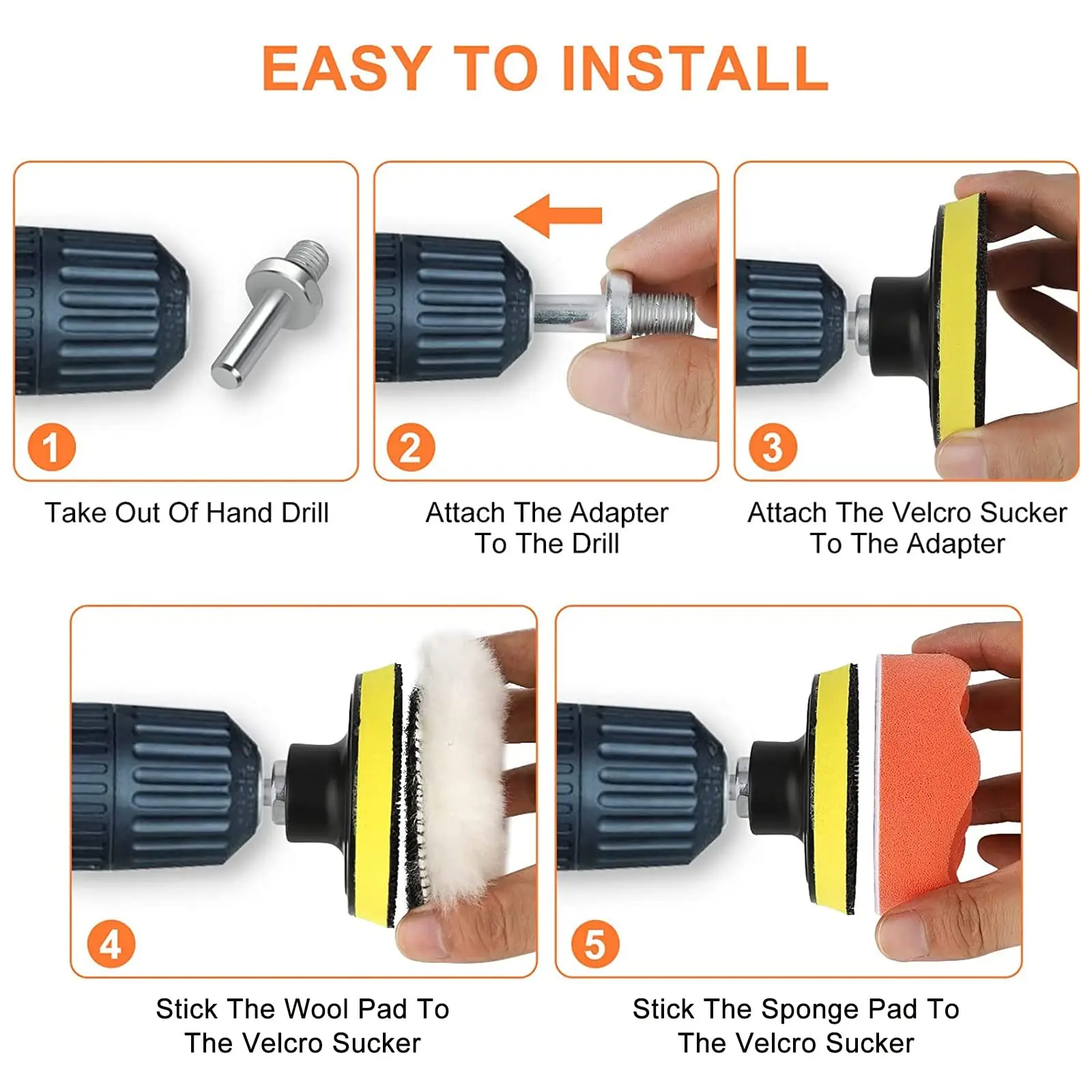 EASY TO INSTALL

1

Take Out Of Hand Drill

2

Attach The Adapter To The Drill

3

Attach The Velcro Sucker To The Adapter

4

Stick The Wool Pad To The Velcro Sucker

5

Stick The Sponge Pad To The Velcro Sucker