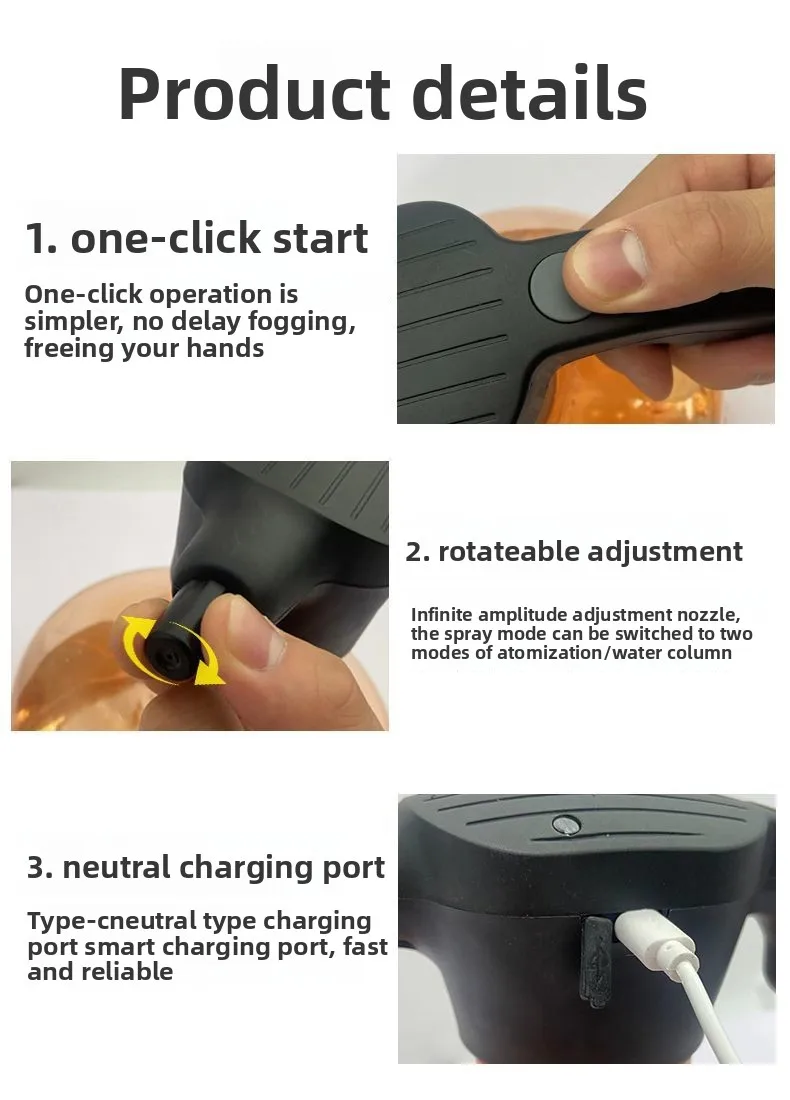 Product details

1. one-click start

One-click operation is simpler, no delay fogging, freeing your hands

2. rotateable adjustment

Infinite amplitude adjustment nozzle, the spray mode can be switched to two modes of atomization/water column

3. neutral charging port

Type-cneutral type charging port smart charging port, fast and reliable