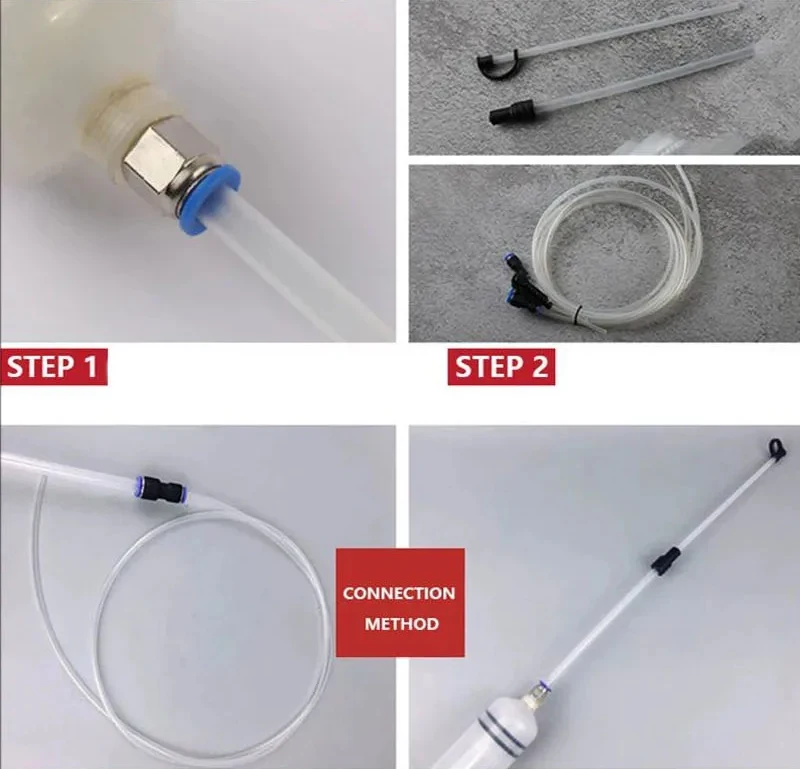 STEP 1

STEP 2

CONNECTION METHOD