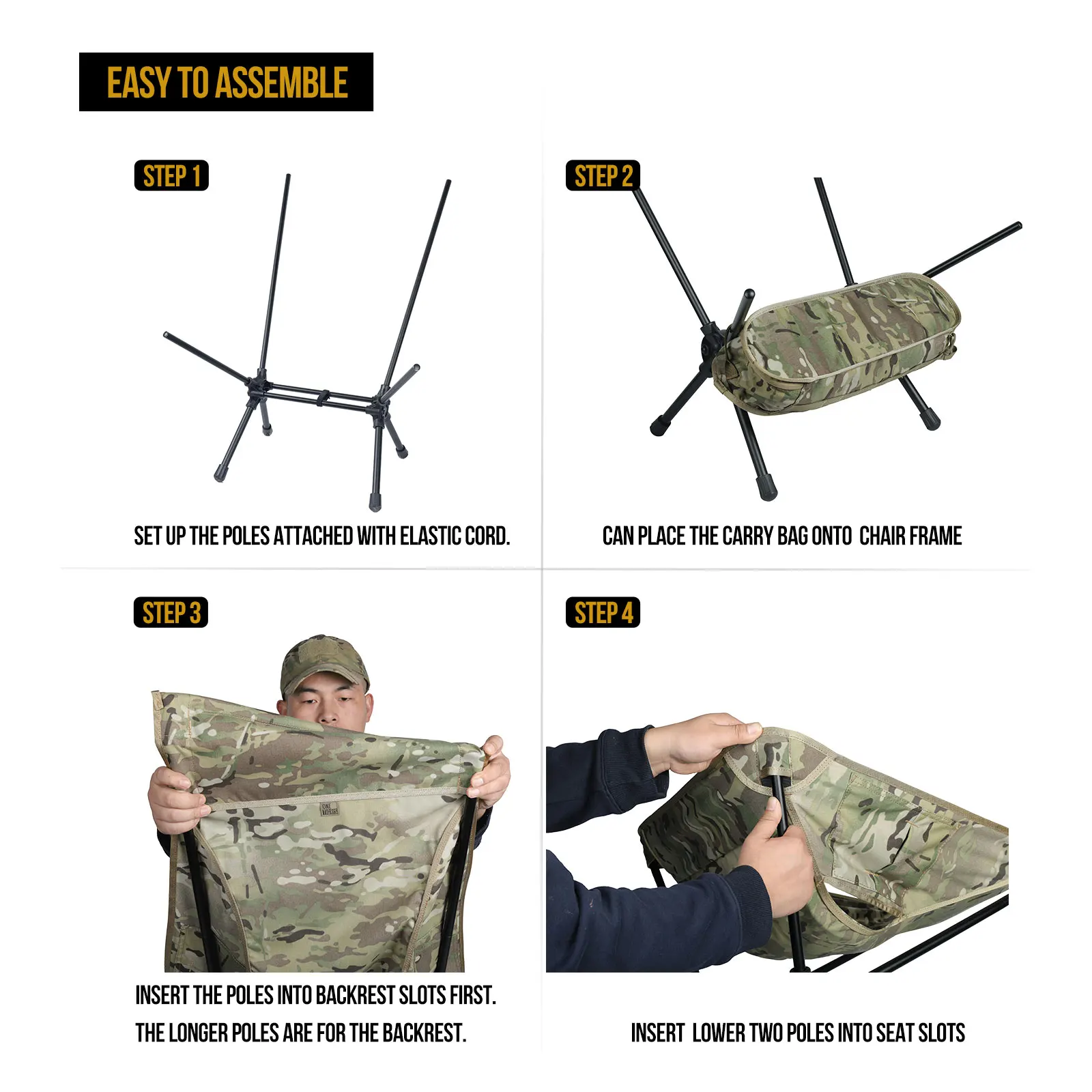 EASY TO ASSEMBLE

STEP 1

SET UP THE POLES ATTACHED WITH ELASTIC CORD.

STEP 2

CAN PLACE THE CARRY BAG ONTO CHAIR FRAME

STEP 3

ONE TIGRIS

INSERT THE POLES INTO BACKREST SLOTS FIRST.
THE LONGER POLES ARE FOR THE BACKREST.

STEP 4

INSERT LOWER TWO POLES INTO SEAT SLOTS