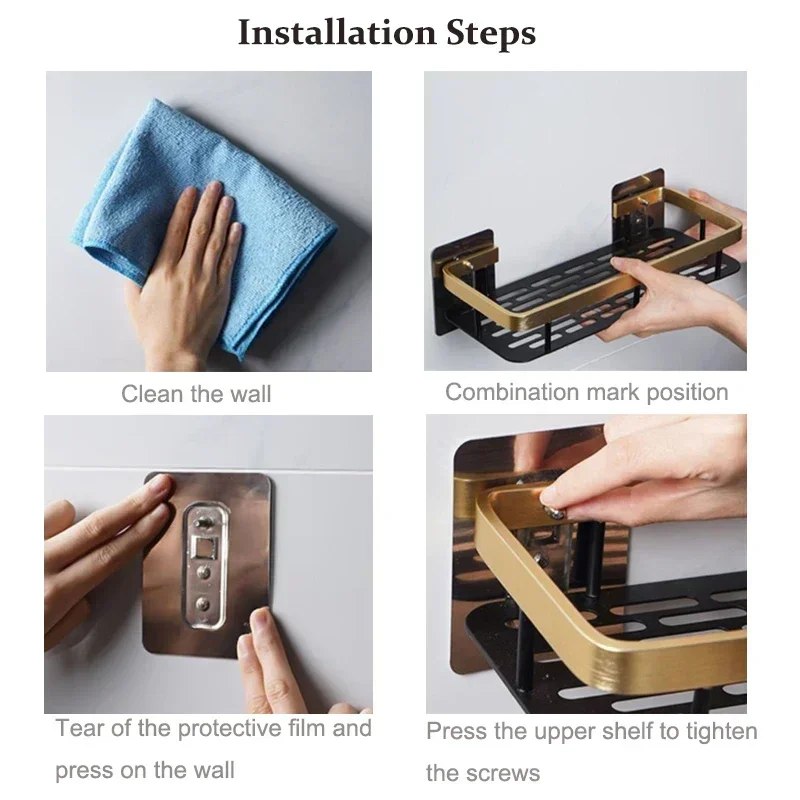 Installation Steps

Clean the wall

Combination mark position

Tear of the protective film and press on the wall

Press the upper shelf to tighten the screws