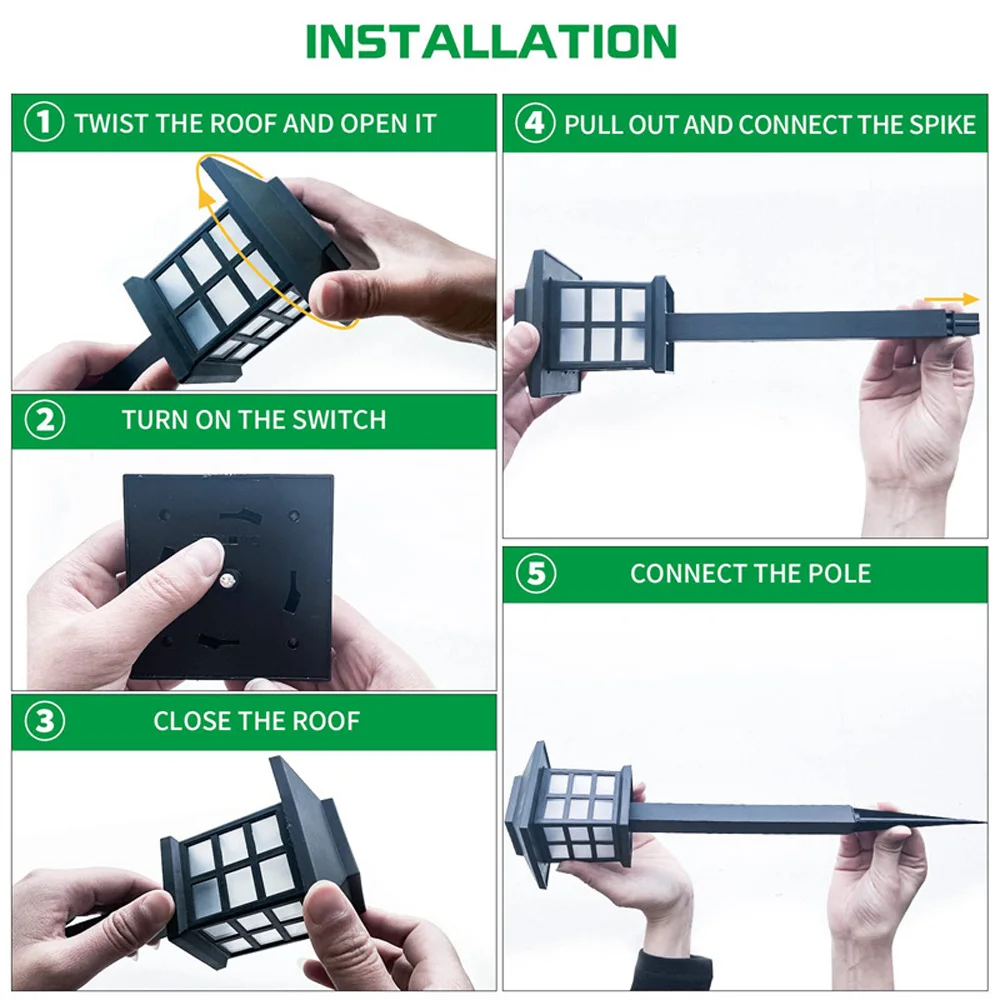 INSTALLATION

① TWIST THE ROOF AND OPEN IT

② TURN ON THE SWITCH

③ CLOSE THE ROOF

④ PULL OUT AND CONNECT THE SPIKE

⑤ CONNECT THE POLE