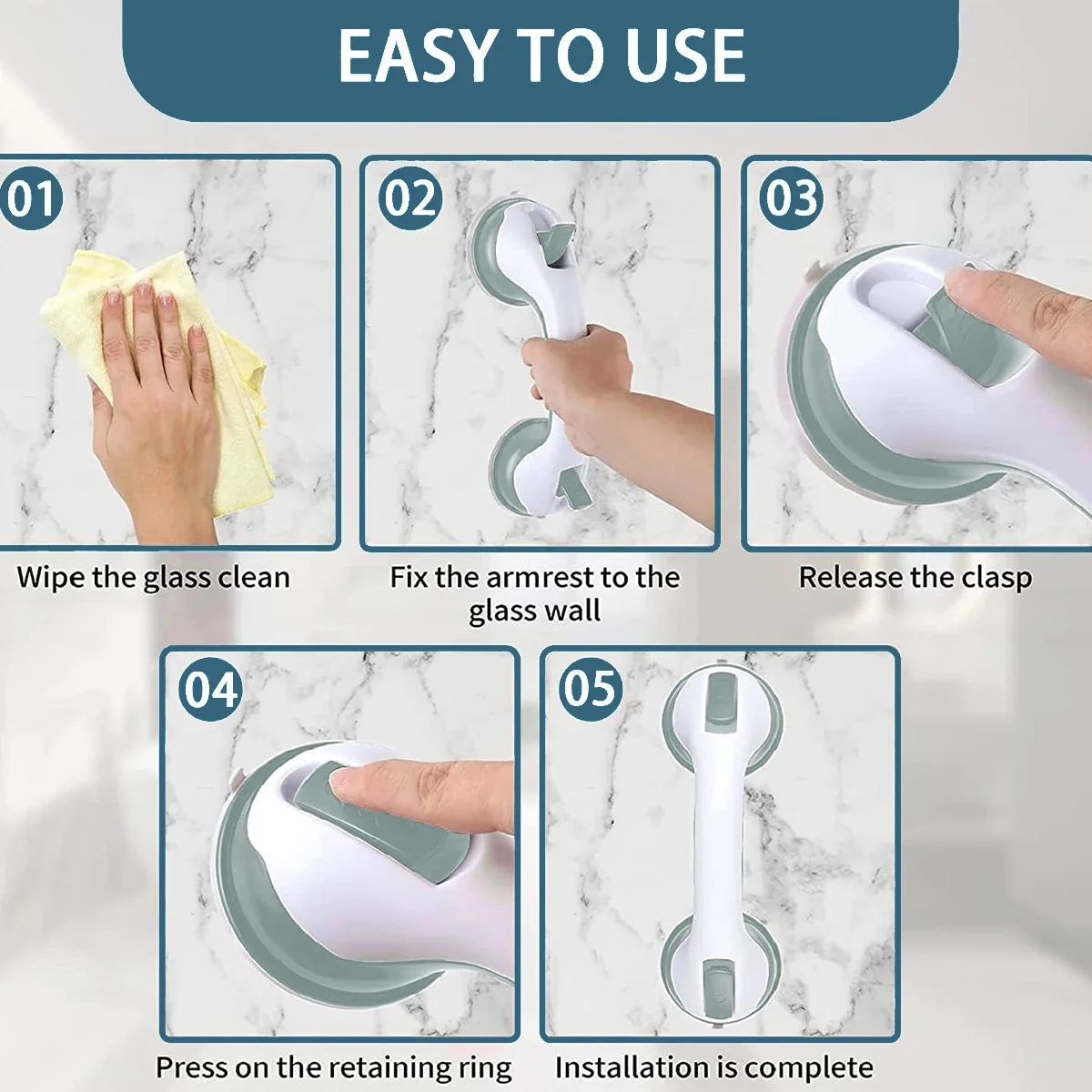 EASY TO USE

01

Wipe the glass clean

02

Fix the armrest to the glass wall

03

Release the clasp

04

Press on the retaining ring

05

Installation is complete