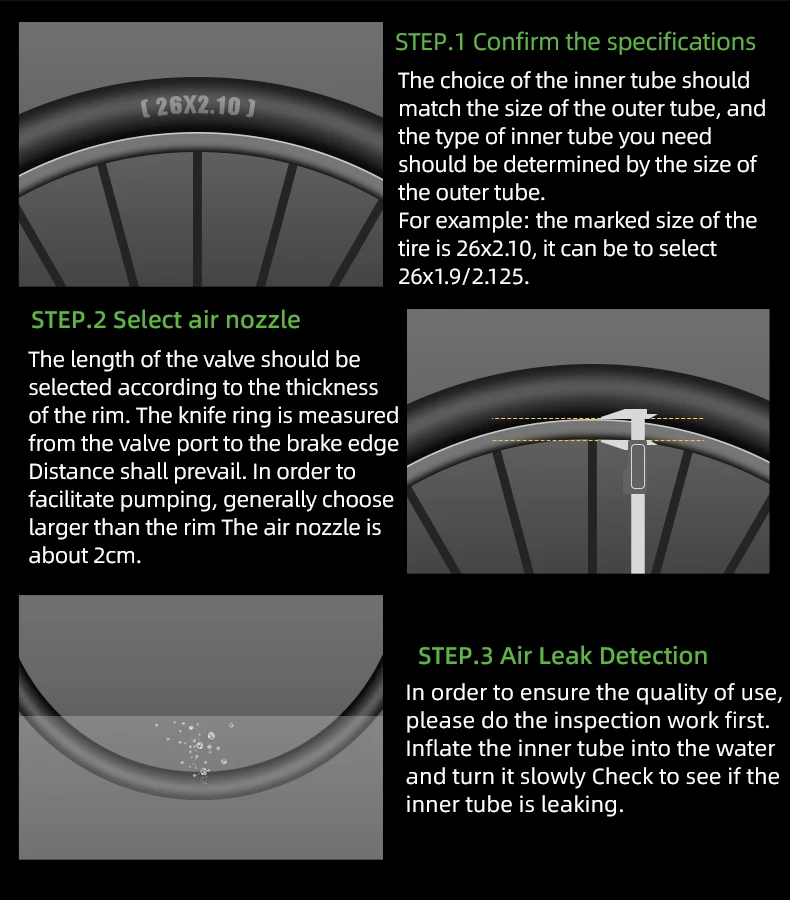 [ 26X2.10 ]

STEP.1 Confirm the specifications

The choice of the inner tube should match the size of the outer tube, and the type of inner tube you need should be determined by the size of the outer tube.
For example: the marked size of the tire is 26x2.10, it can be to select 26x1.9/2.125.

STEP.2 Select air nozzle

The length of the valve should be selected according to the thickness of the rim. The knife ring is measured from the valve port to the brake edge Distance shall prevail. In order to facilitate pumping, generally choose larger than the rim The air nozzle is about 2cm.

STEP.3 Air Leak Detection

In order to ensure the quality of use, please do the inspection work first. Inflate the inner tube into the water and turn it slowly Check to see if the inner tube is leaking.