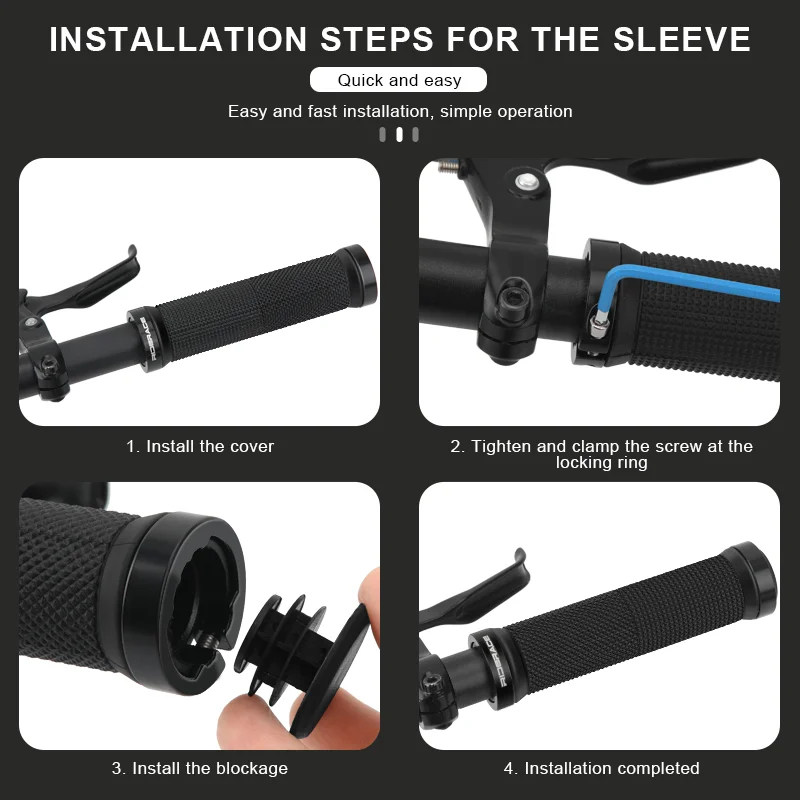 INSTALLATION STEPS FOR THE SLEEVE

Quick and easy

Easy and fast installation, simple operation

RIDERACE

1. Install the cover

2. Tighten and clamp the screw at the locking ring

3. Install the blockage

RIDERACE

4. Installation completed