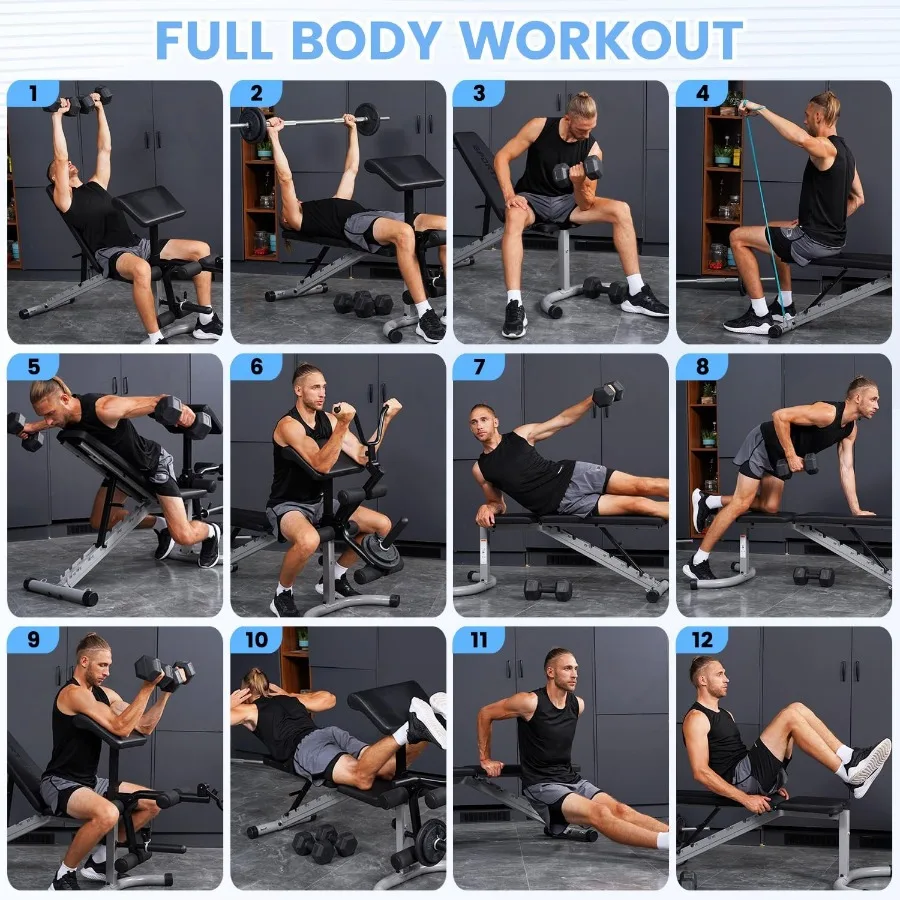 FULL BODY WORKOUT

1

2

3

4

5

6

7

8

9

10

11

12