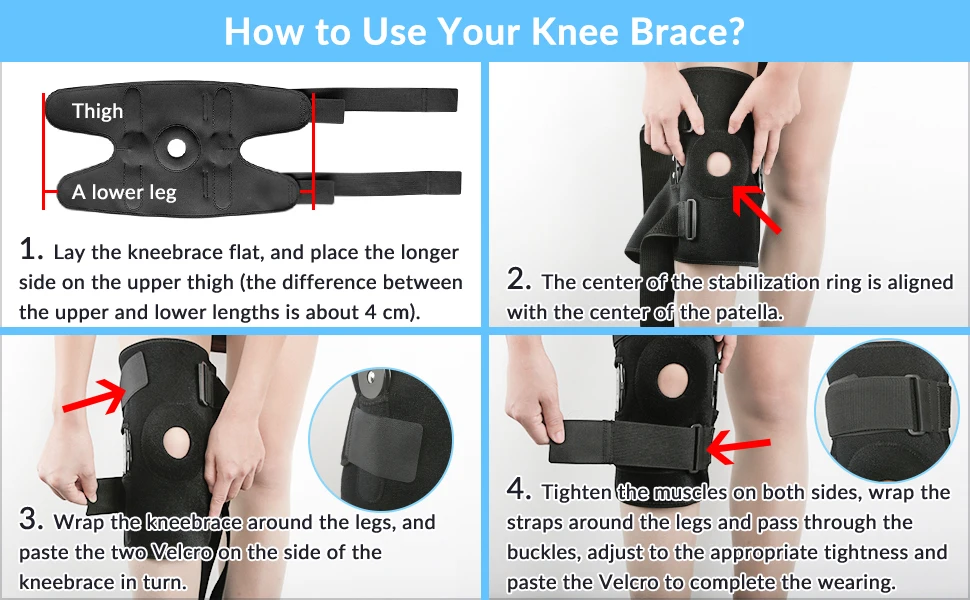 How to Use Your Knee Brace?

Thigh

A lower leg

1. Lay the kneebrace flat, and place the longer side on the upper thigh (the difference between the upper and lower lengths is about 4 cm).

2. The center of the stabilization ring is aligned with the center of the patella.

3. Wrap the kneebrace around the legs, and paste the two Velcro on the side of the kneebrace in turn.

4. Tighten the muscles on both sides, wrap the straps around the legs and pass through the buckles, adjust to the appropriate tightness and paste the Velcro to complete the wearing.