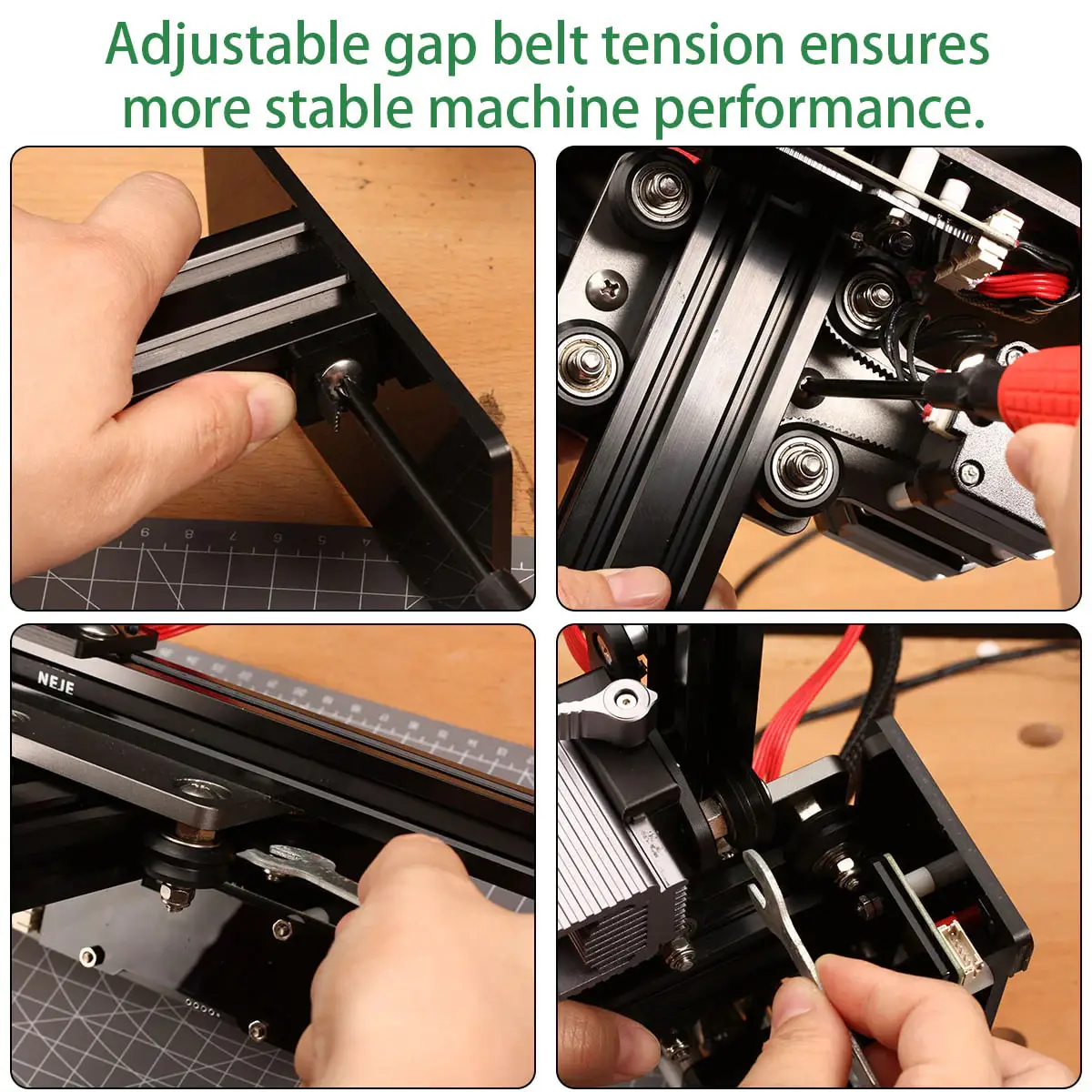 Adjustable gap belt tension ensures more stable machine performance.

9 8 7 6 5 4

NEJE