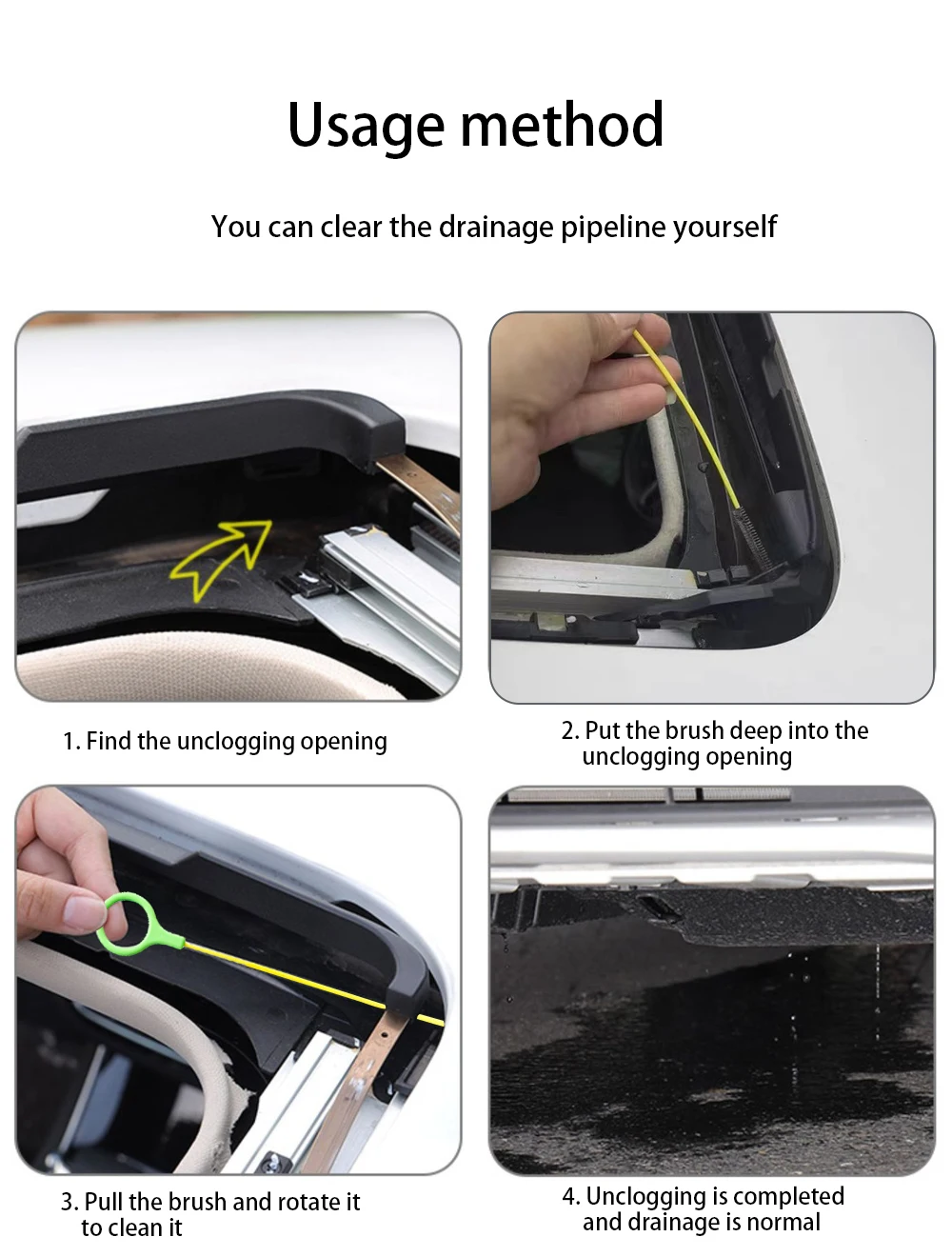 Usage method

You can clear the drainage pipeline yourself

1. Find the unclogging opening

2. Put the brush deep into the unclogging opening

3. Pull the brush and rotate it to clean it

4. Unclogging is completed and drainage is normal