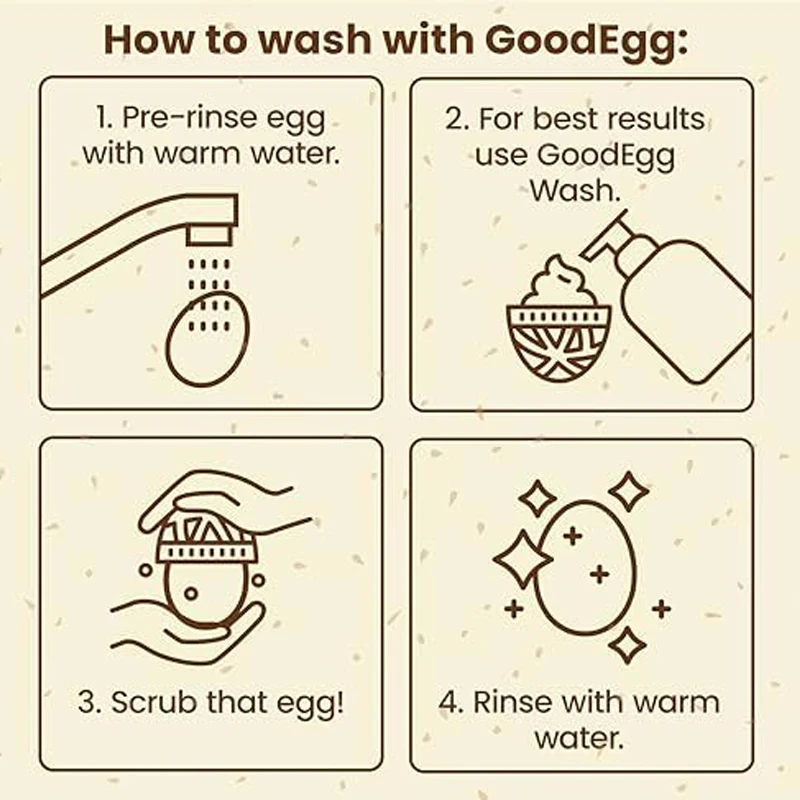 How to wash with GoodEgg:

1. Pre-rinse egg with warm water.

2. For best results use GoodEgg Wash.

3. Scrub that egg!

4. Rinse with warm water.