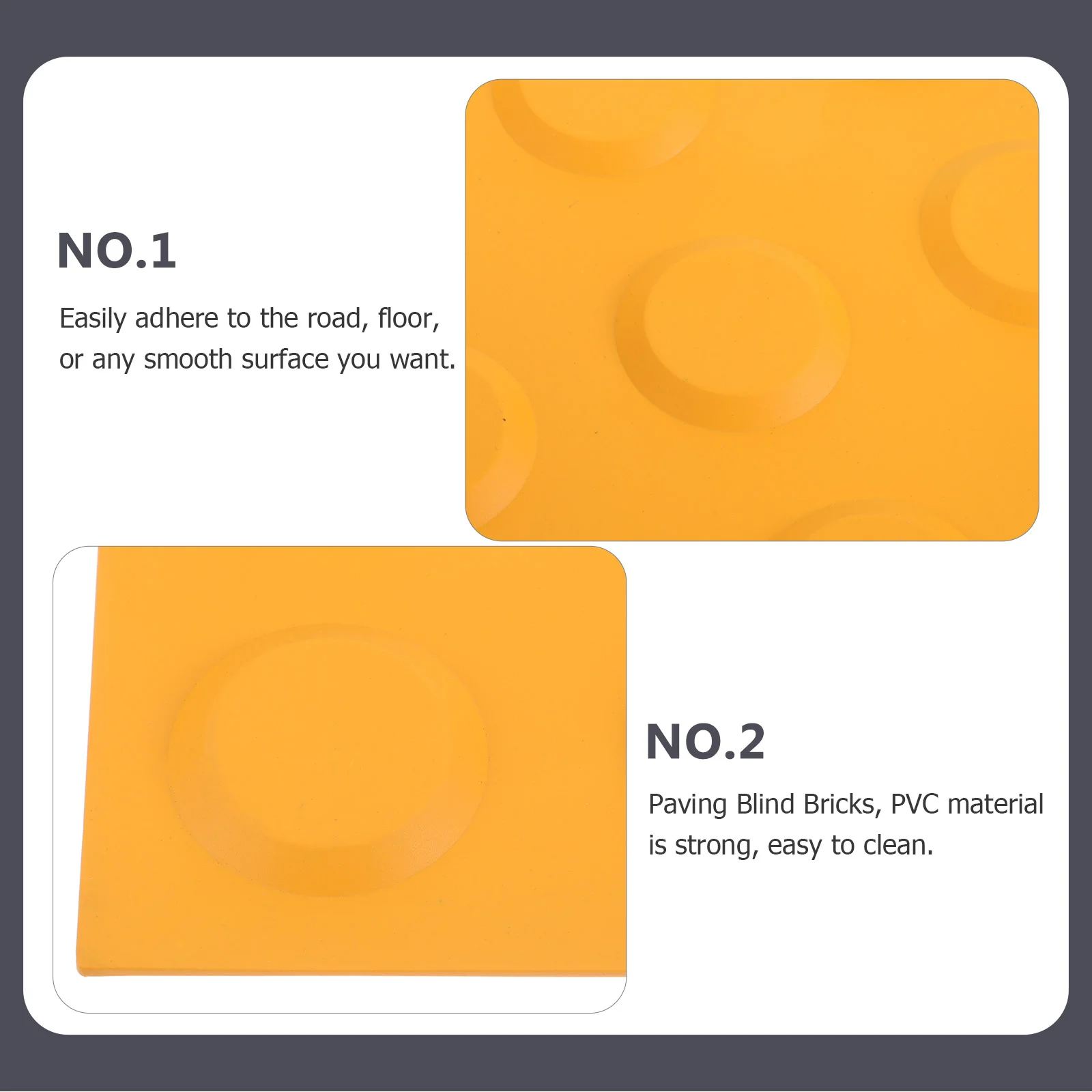 NO.1

Easily adhere to the road, floor, or any smooth surface you want.

NO.2

Paving Blind Bricks, PVC material is strong, easy to clean.