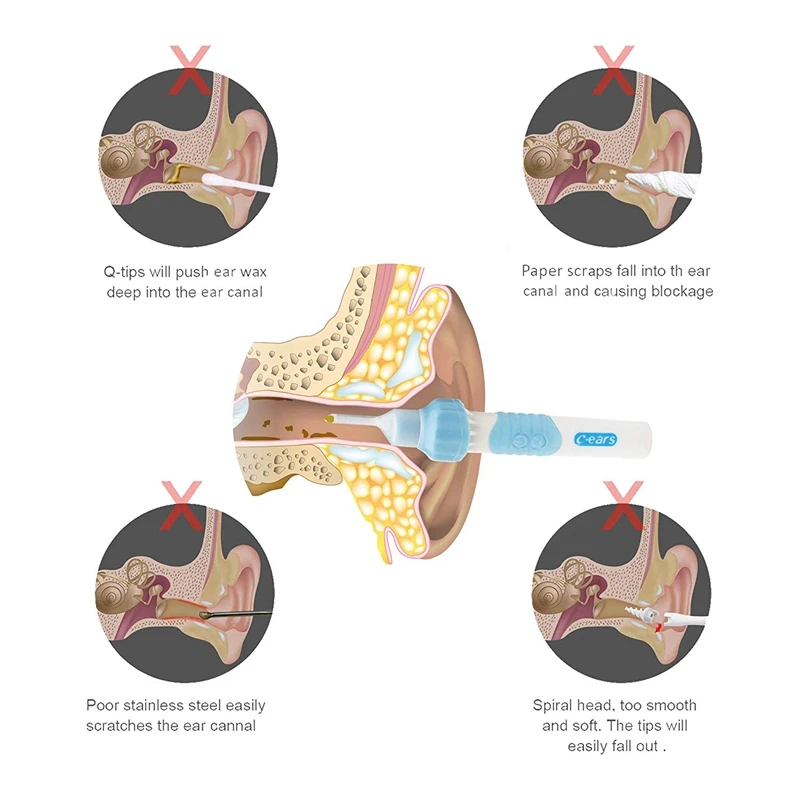 Q-tips will push ear wax deep into the ear canal

Paper scraps fall into th ear canal and causing blockage

C-ears

Poor stainless steel easily scratches the ear cannal

Spiral head, too smooth and soft. The tips will easily fall out .