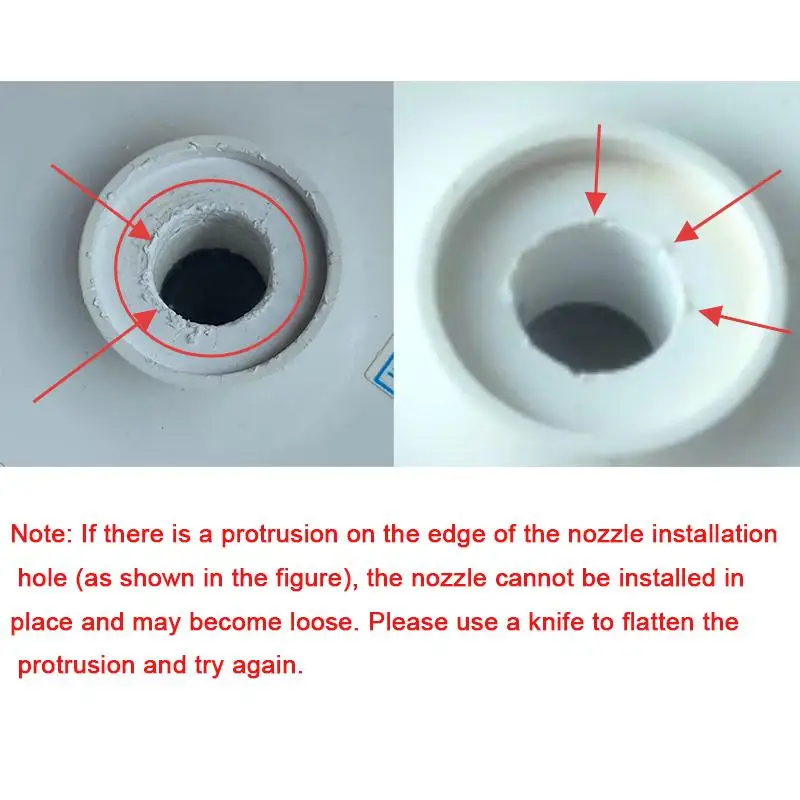 Note: If there is a protrusion on the edge of the nozzle installation hole (as shown in the figure), the nozzle cannot be installed in place and may become loose. Please use a knife to flatten the protrusion and try again.