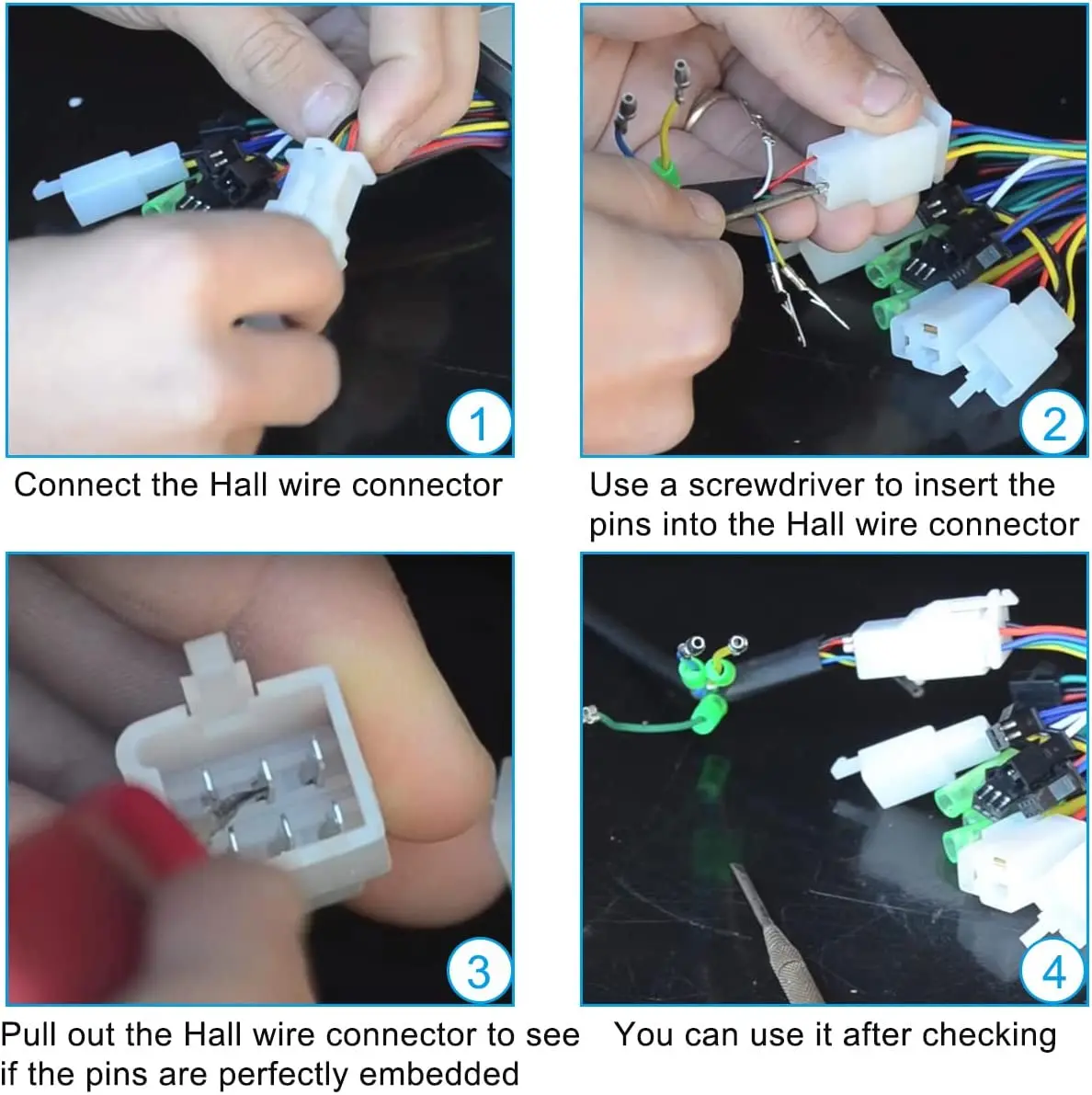 1

Connect the Hall wire connector

2

Use a screwdriver to insert the pins into the Hall wire connector

3

Pull out the Hall wire connector to see if the pins are perfectly embedded

4

You can use it after checking