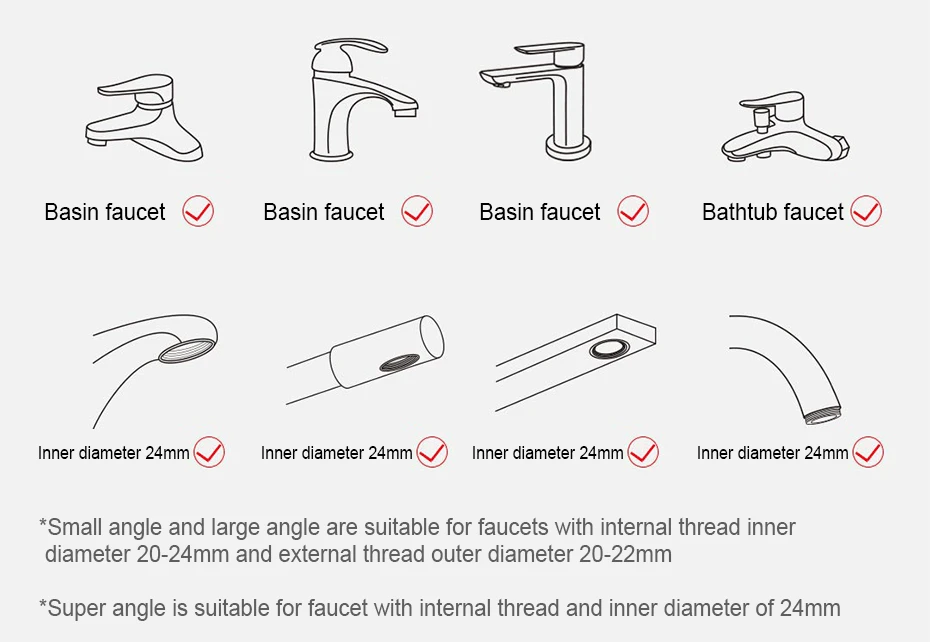 Basin faucet

Basin faucet

Basin faucet

Bathtub faucet

Inner diameter 24mm

Inner diameter 24mm

Inner diameter 24mm

Inner diameter 24mm

*Small angle and large angle are suitable for faucets with internal thread inner diameter 20-24mm and external thread outer diameter 20-22mm

*Super angle is suitable for faucet with internal thread and inner diameter of 24mm