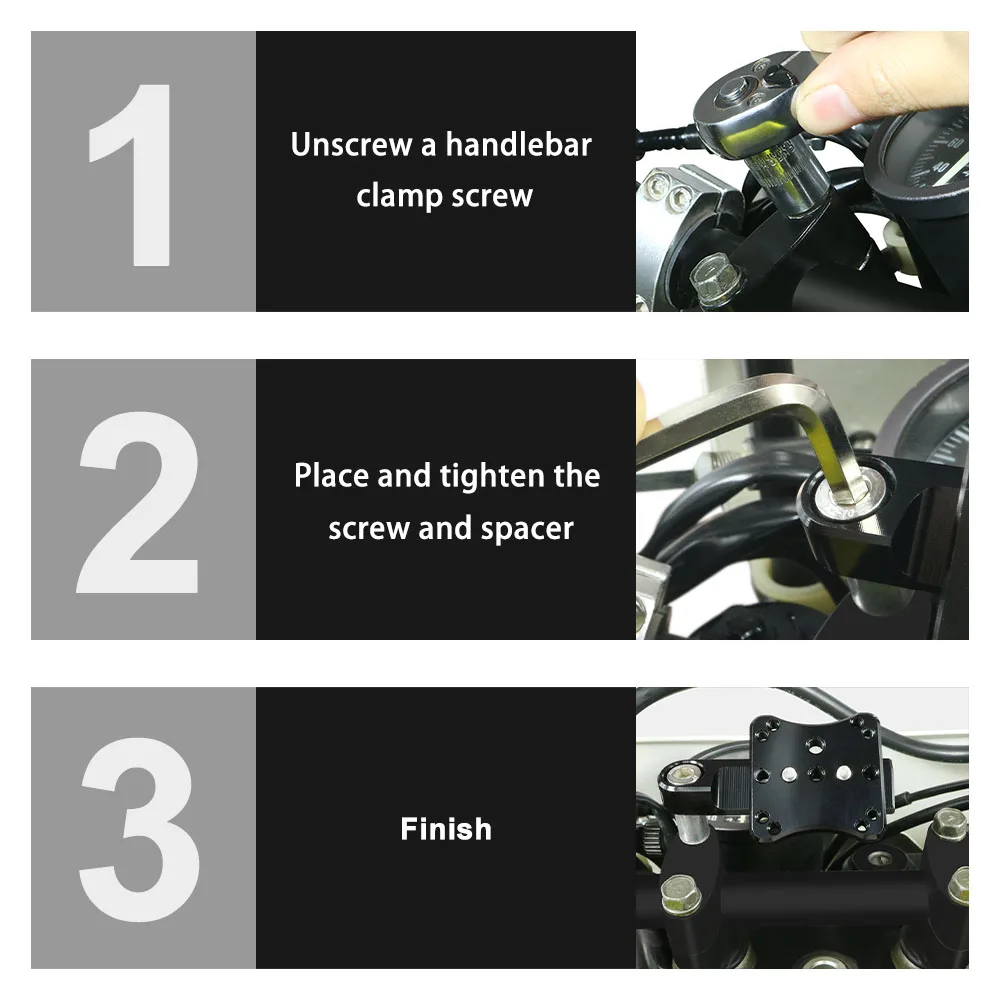 1

Unscrew a handlebar clamp screw

2

Place and tighten the screw and spacer

3

Finish