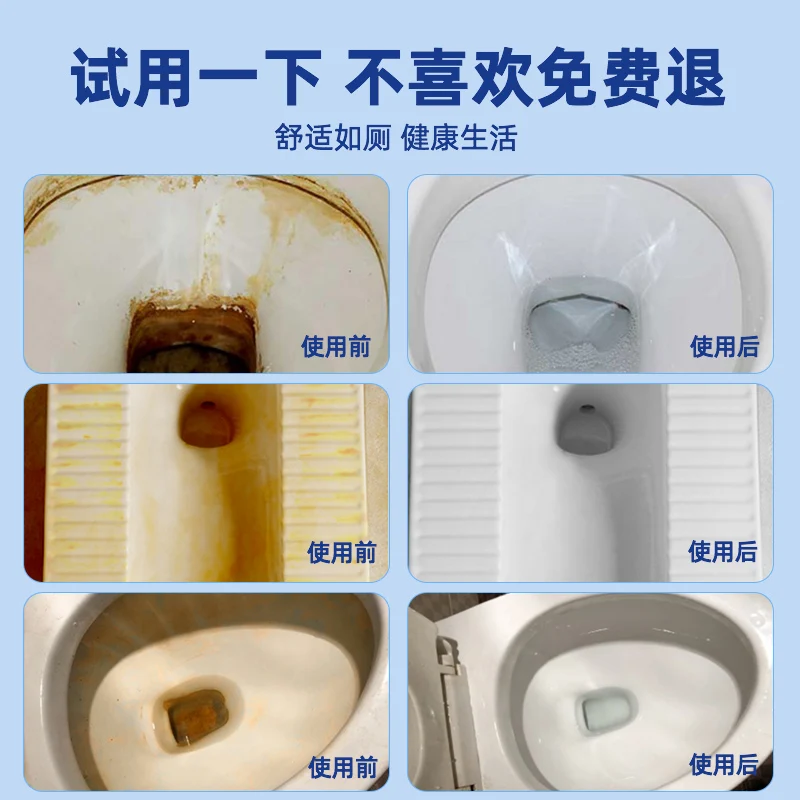 试用一下 不喜欢免费退

舒适如厕 健康生活

使用前

使用后

使用前

使用后

使用前

使用后