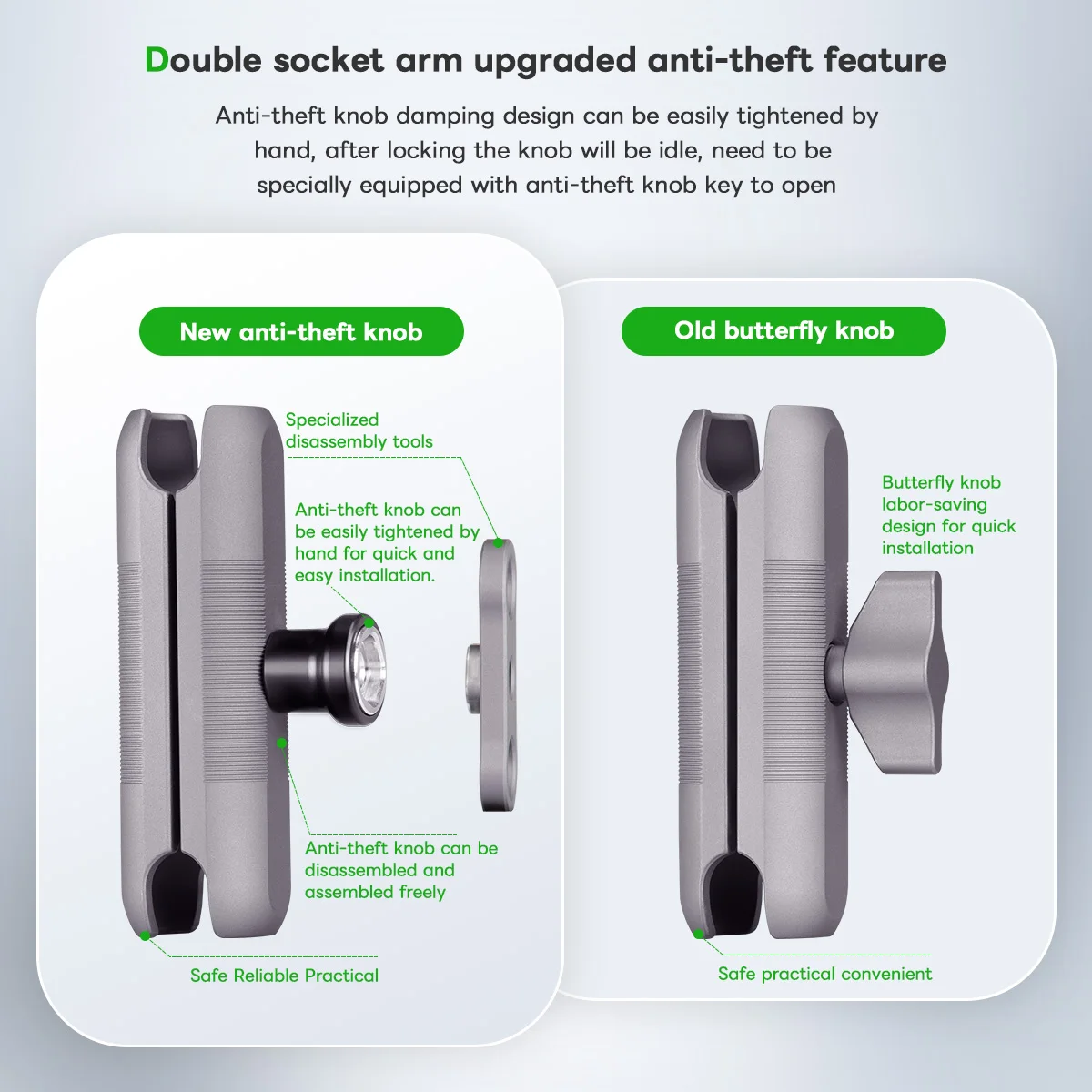 Double socket arm upgraded anti-theft feature

Anti-theft knob damping design can be easily tightened by hand, after locking the knob will be idle, need to be specially equipped with anti-theft knob key to open

New anti-theft knob

Specialized disassembly tools

Anti-theft knob can be easily tightened by hand for quick and easy installation.

Anti-theft knob can be disassembled and assembled freely

Safe Reliable Practical

Old butterfly knob

Butterfly knob labor-saving design for quick installation

Safe practical convenient