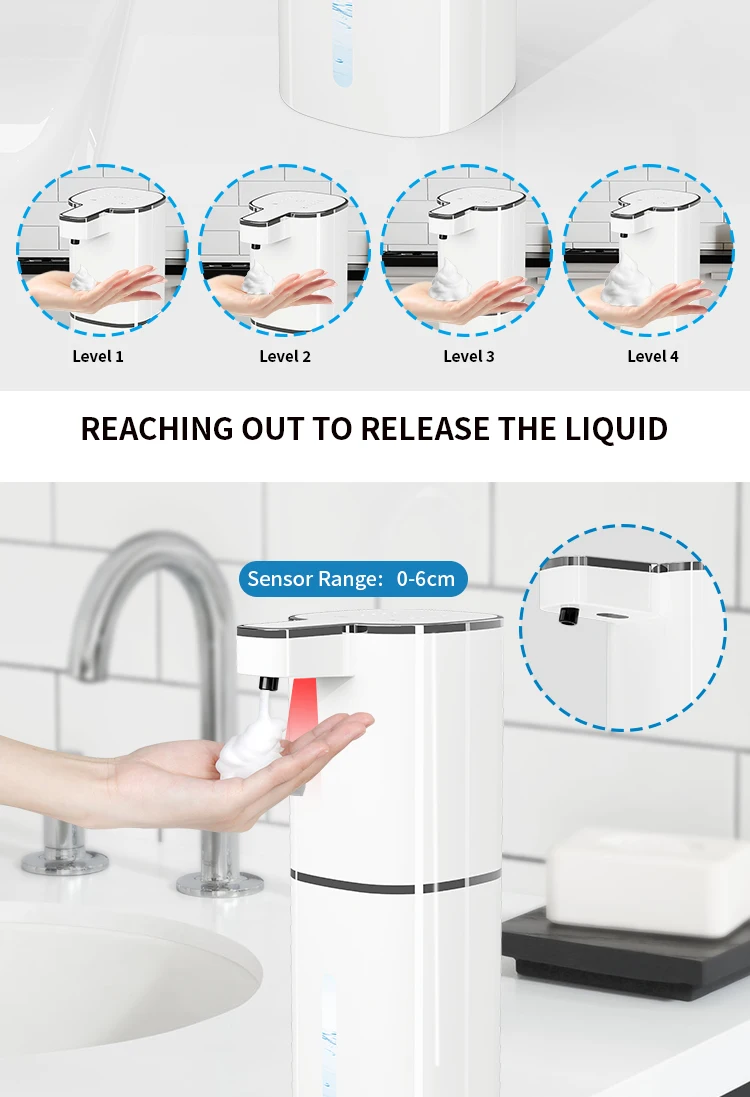 Level 1
Level 2
Level 3
Level 4

REACHING OUT TO RELEASE THE LIQUID

Sensor Range: 0-6cm