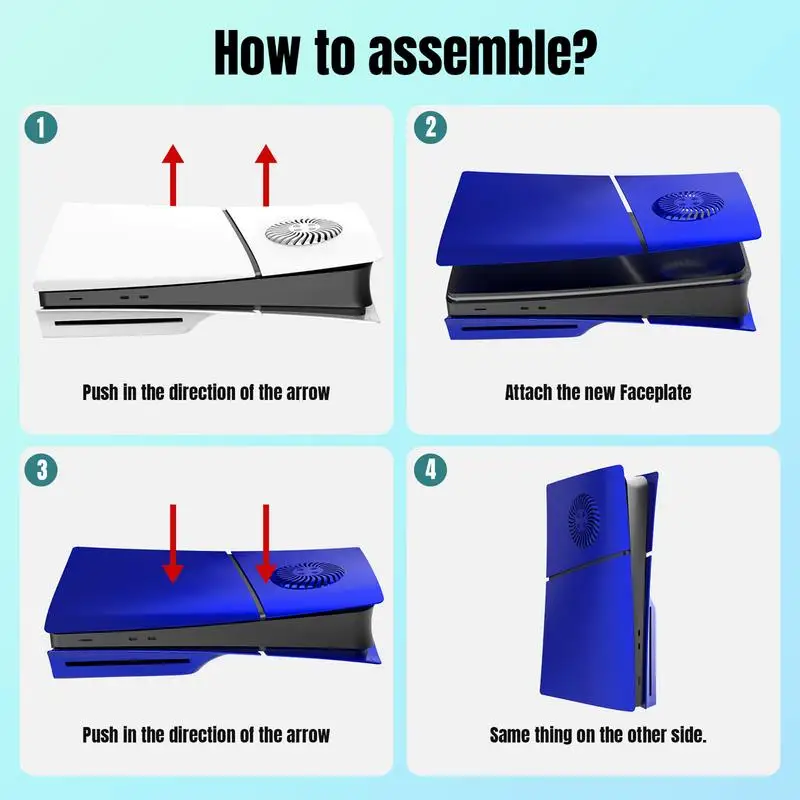 How to assemble?

1

Push in the direction of the arrow

2

Attach the new Faceplate

3

Push in the direction of the arrow

4

Same thing on the other side.