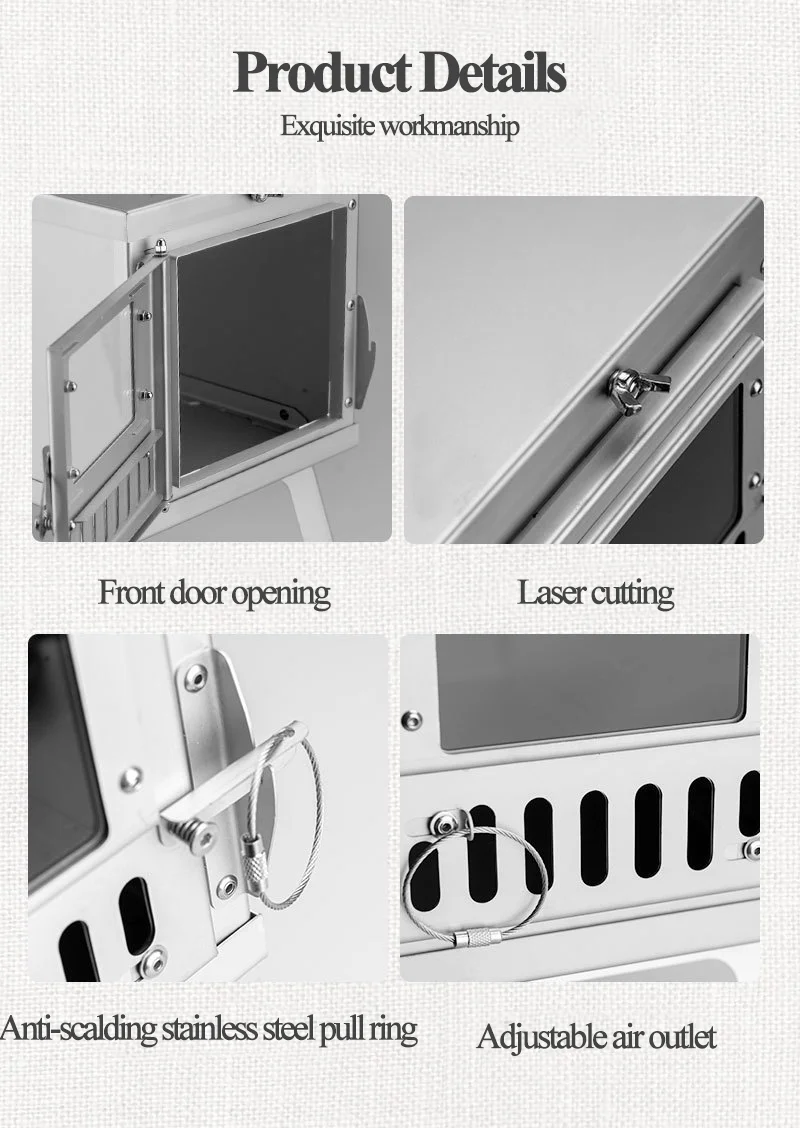 Product Details
Exquisite workmanship

Front door opening

Laser cutting

Anti-scalding stainless steel pull ring

Adjustable air outlet