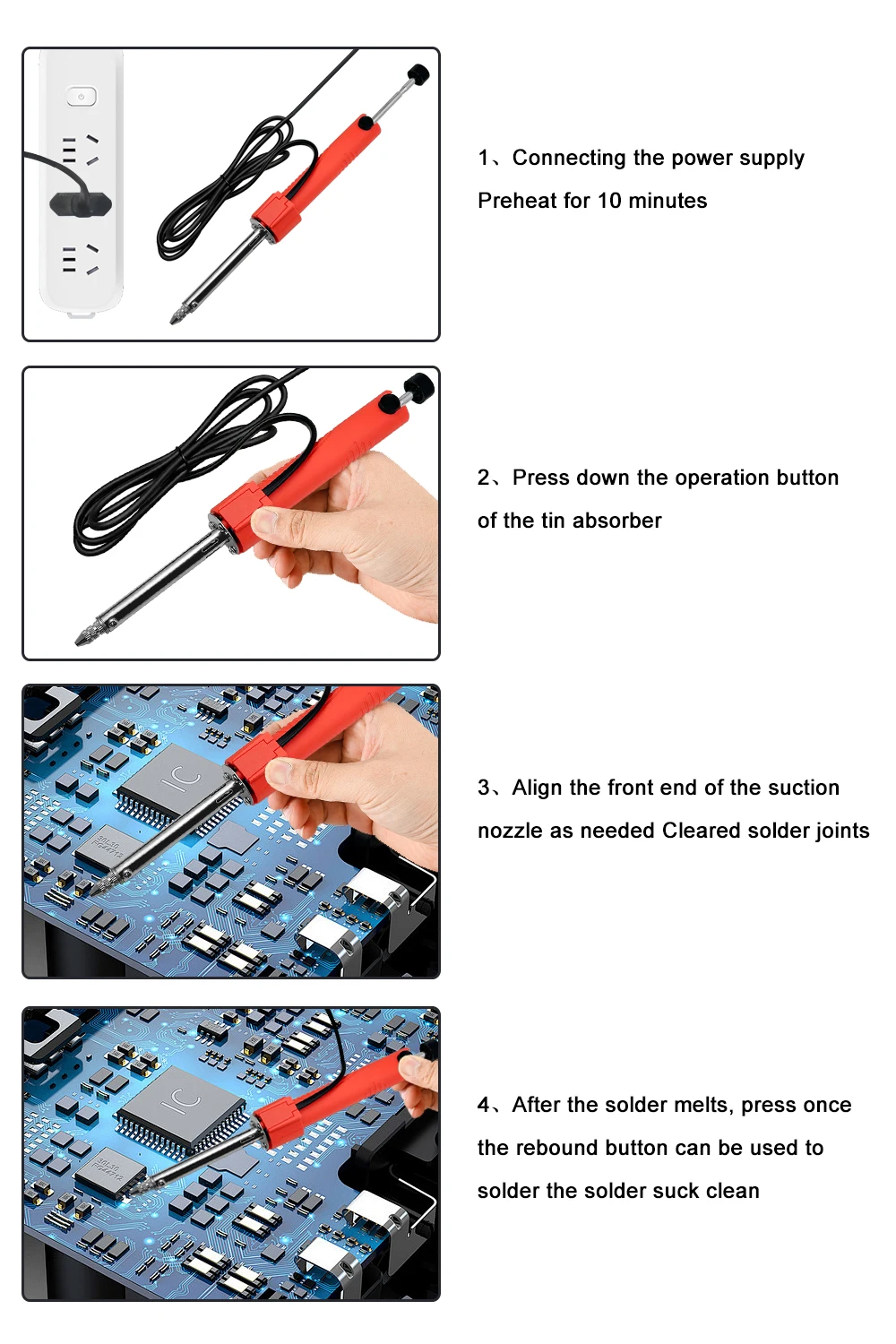 1、Connecting the power supply
Preheat for 10 minutes

2、Press down the operation button
of the tin absorber

IC

3、Align the front end of the suction
nozzle as needed Cleared solder joints

IC

4、After the solder melts, press once
the rebound button can be used to
solder the solder suck clean