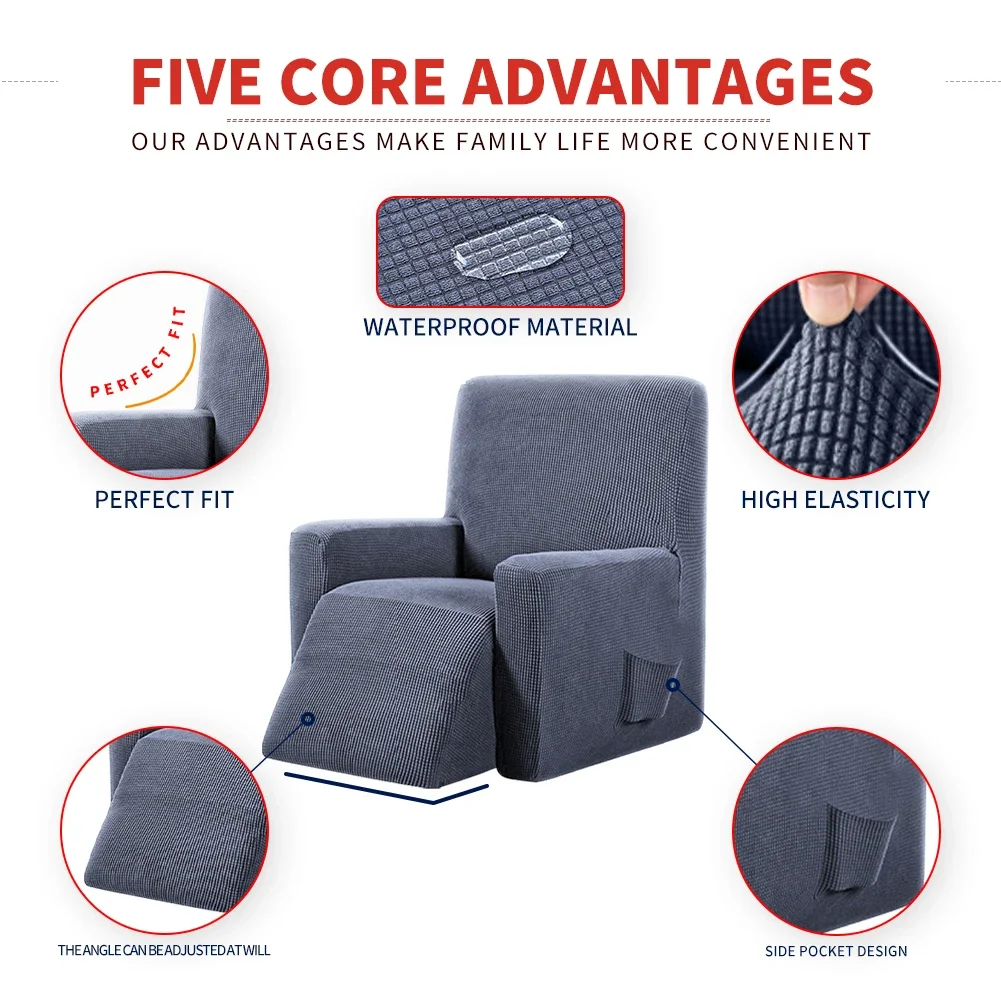 FIVE CORE ADVANTAGES
OUR ADVANTAGES MAKE FAMILY LIFE MORE CONVENIENT

WATERPROOF MATERIAL

PERFECT FIT

PERFECT FIT

HIGH ELASTICITY

THE ANGLE CAN BE ADJUSTED AT WILL

SIDE POCKET DESIGN