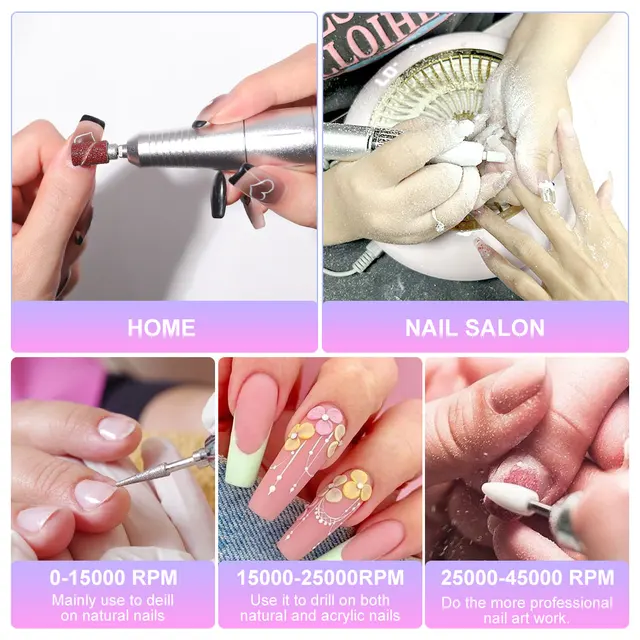 HOME

NAIL SALON

0-15000 RPM
Mainly use to deill on natural nails

15000-25000RPM
Use it to drill on both natural and acrylic nails

25000-45000 RPM
Do the more professional nail art work.