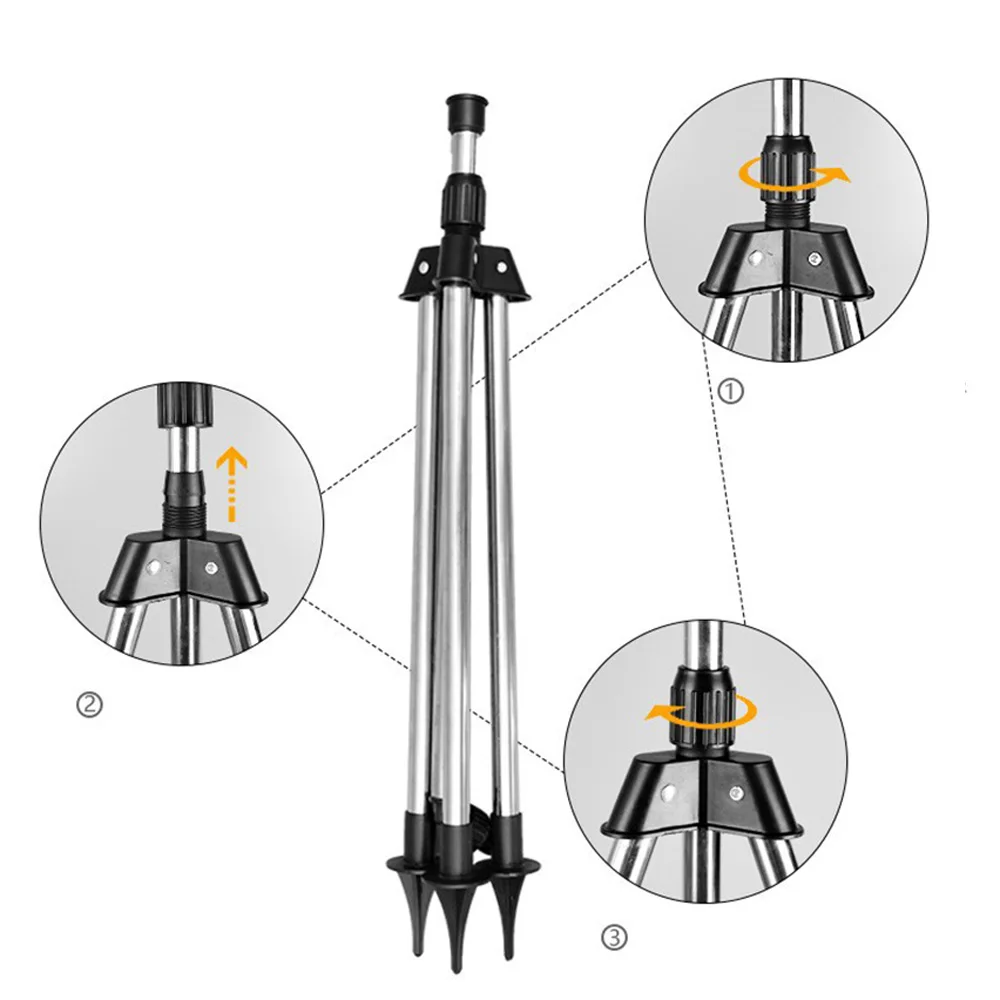 ①

②

③