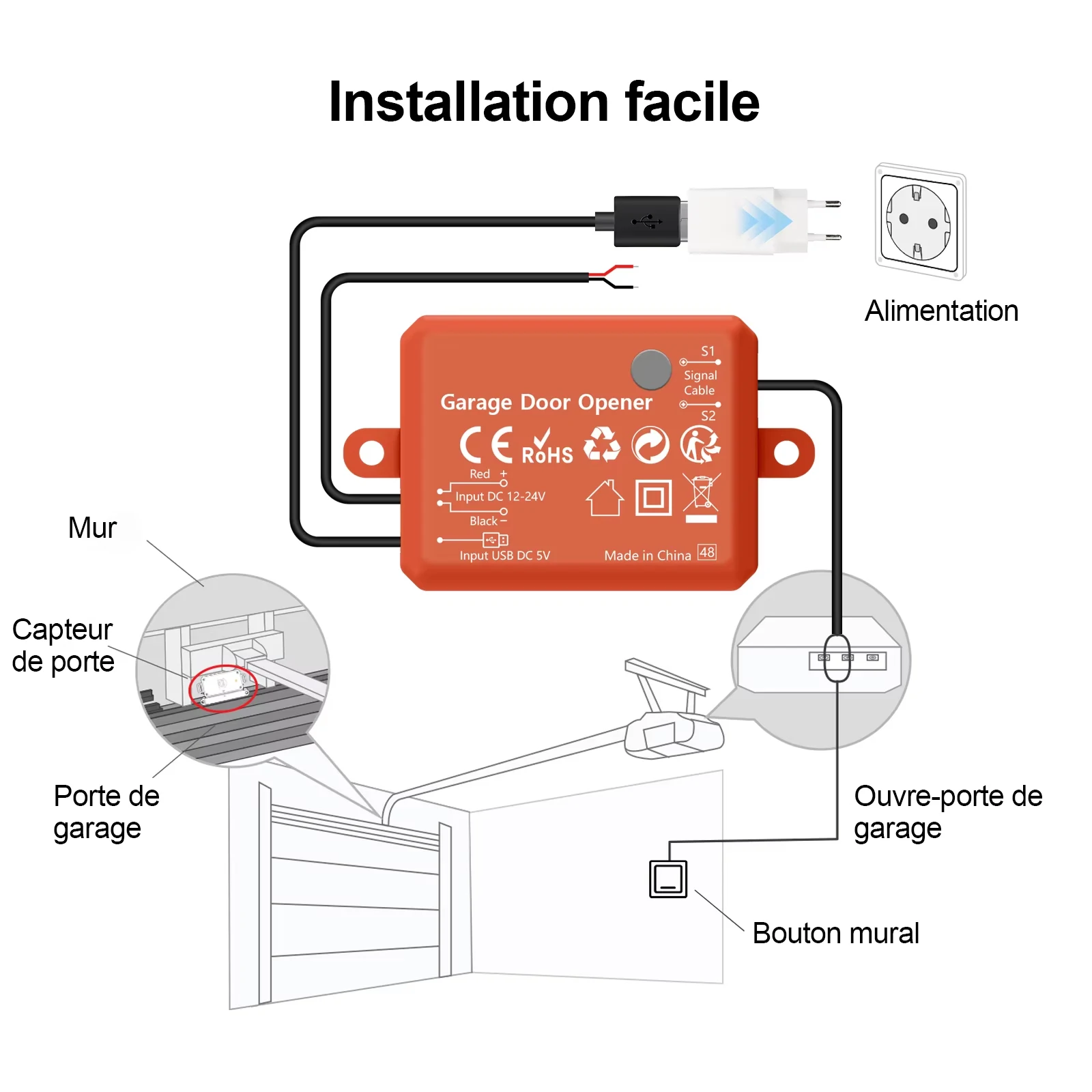 Installation facile

Alimentation

S1
Signal Cable
S2
Garage Door Opener
CE RoHS
Red +
Input DC 12-24V
Black −
Input USB DC 5V
Made in China 48

Mur

Capteur de porte

Porte de garage

Ouvre-porte de garage

Bouton mural